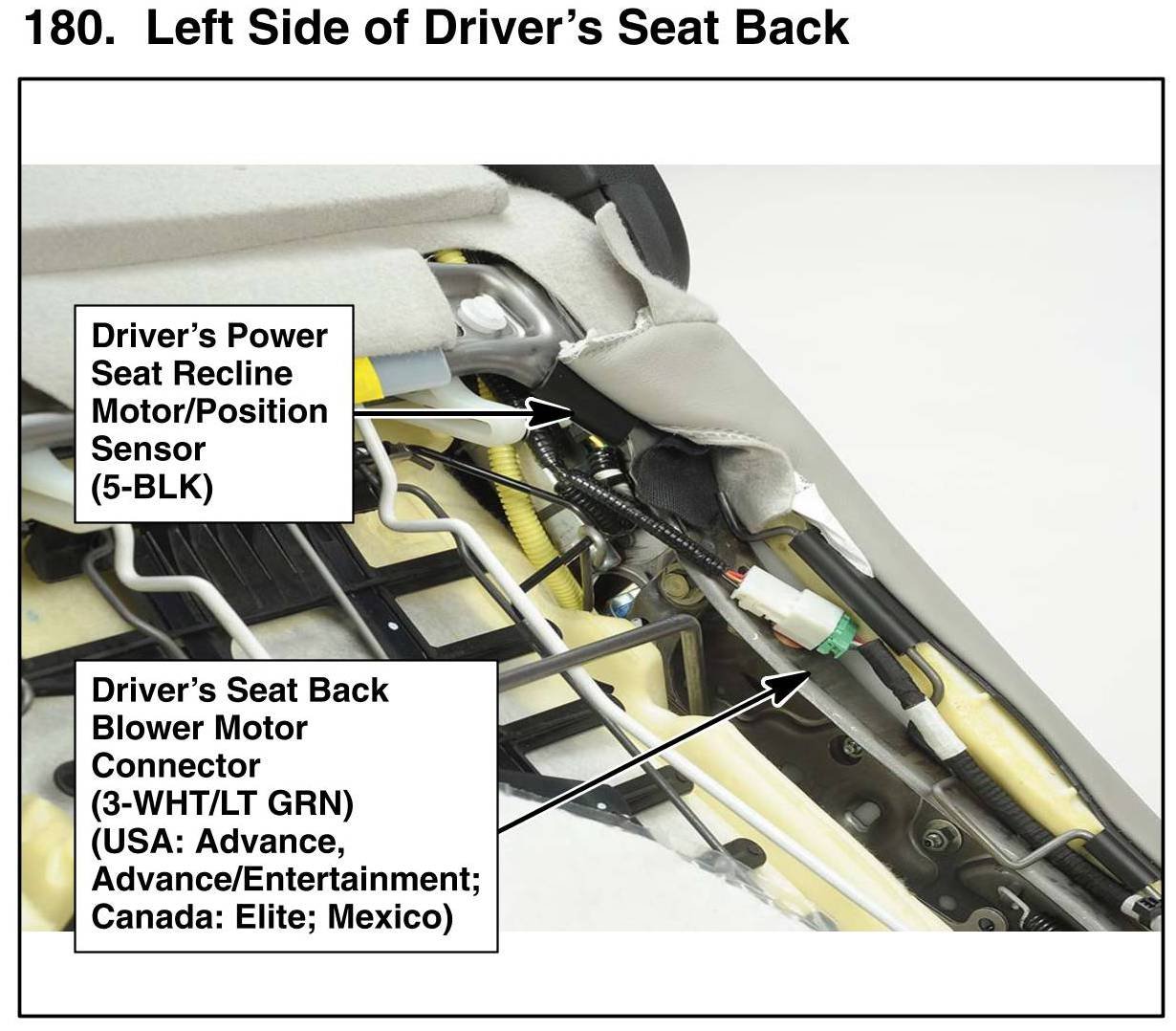 180. Left Side of Driver's Seat Back

Driver's Power Seat Recline Motor/Position Sensor (5-BLK)

Driver's Seat Back Blower Motor Connector (3-WHT/LT GRN) (USA: Advance, Advance/Entertainment; Canada: Elite; Mexico)