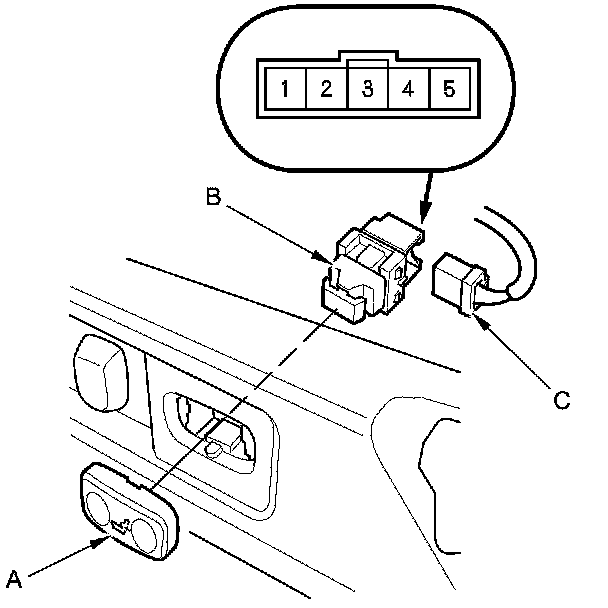 1 2 3 4 5

B

C

A