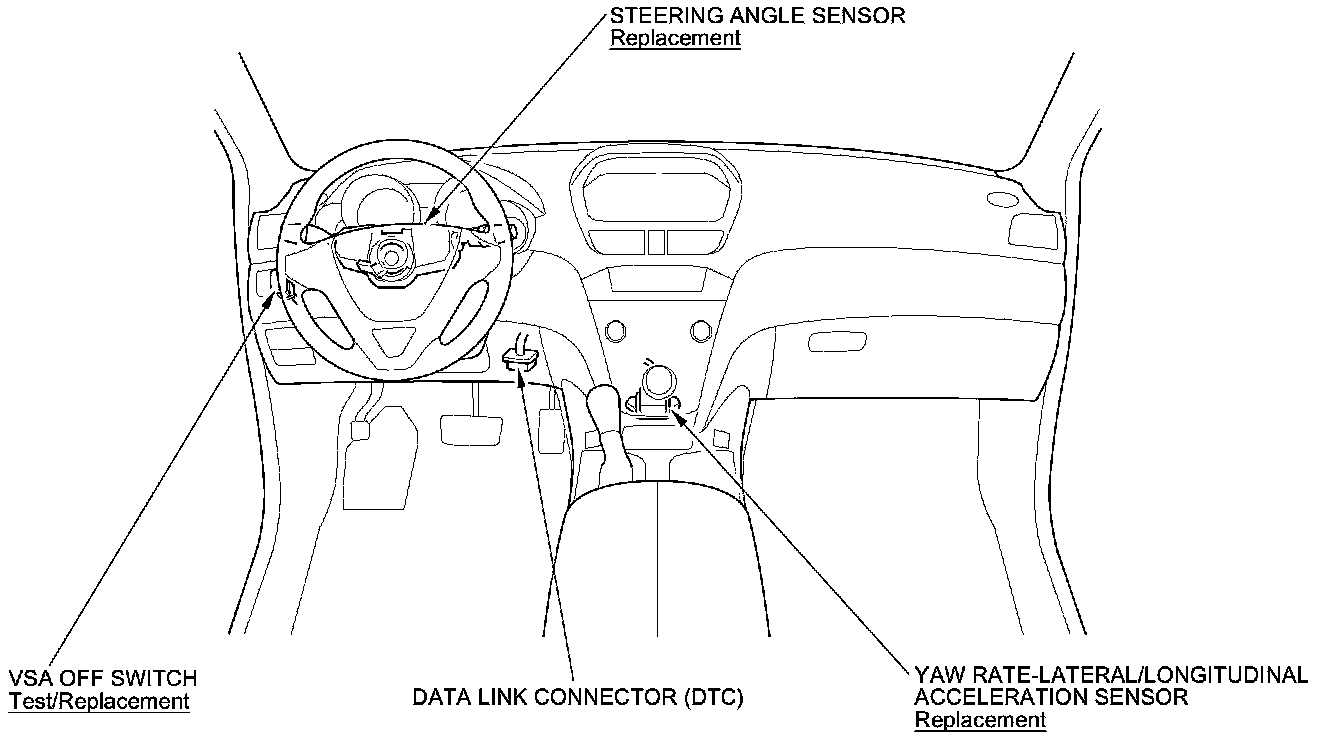 STEERING ANGLE SENSOR
Replacement

VSA OFF SWITCH
Test/Replacement

DATA LINK CONNECTOR (DTC)

YAW RATE-LATERAL/LONGITUDINAL ACCELERATION SENSOR
Replacement