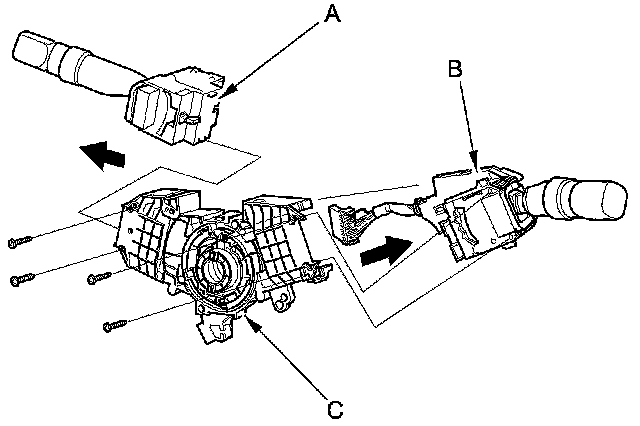 A
B
C