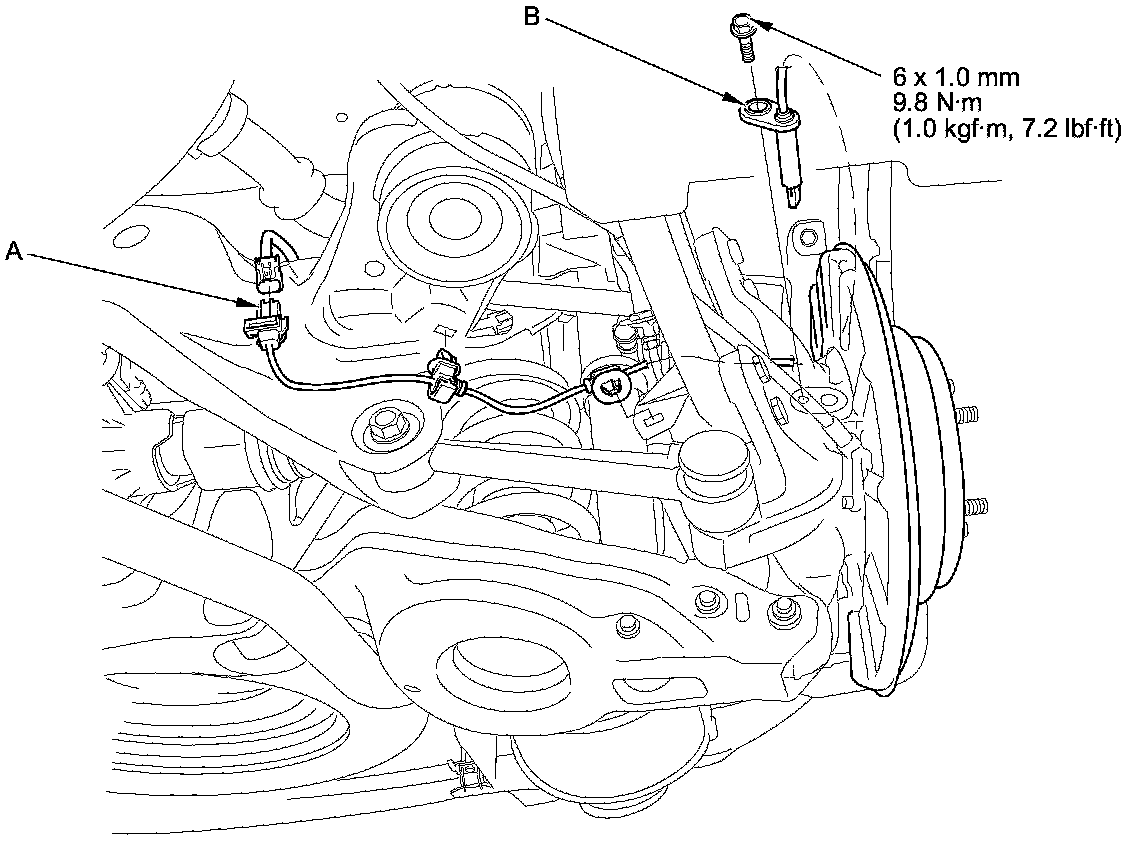 B

6 x 1.0 mm
9.8 N·m
(1.0 kgf·m, 7.2 lbf·ft)

A