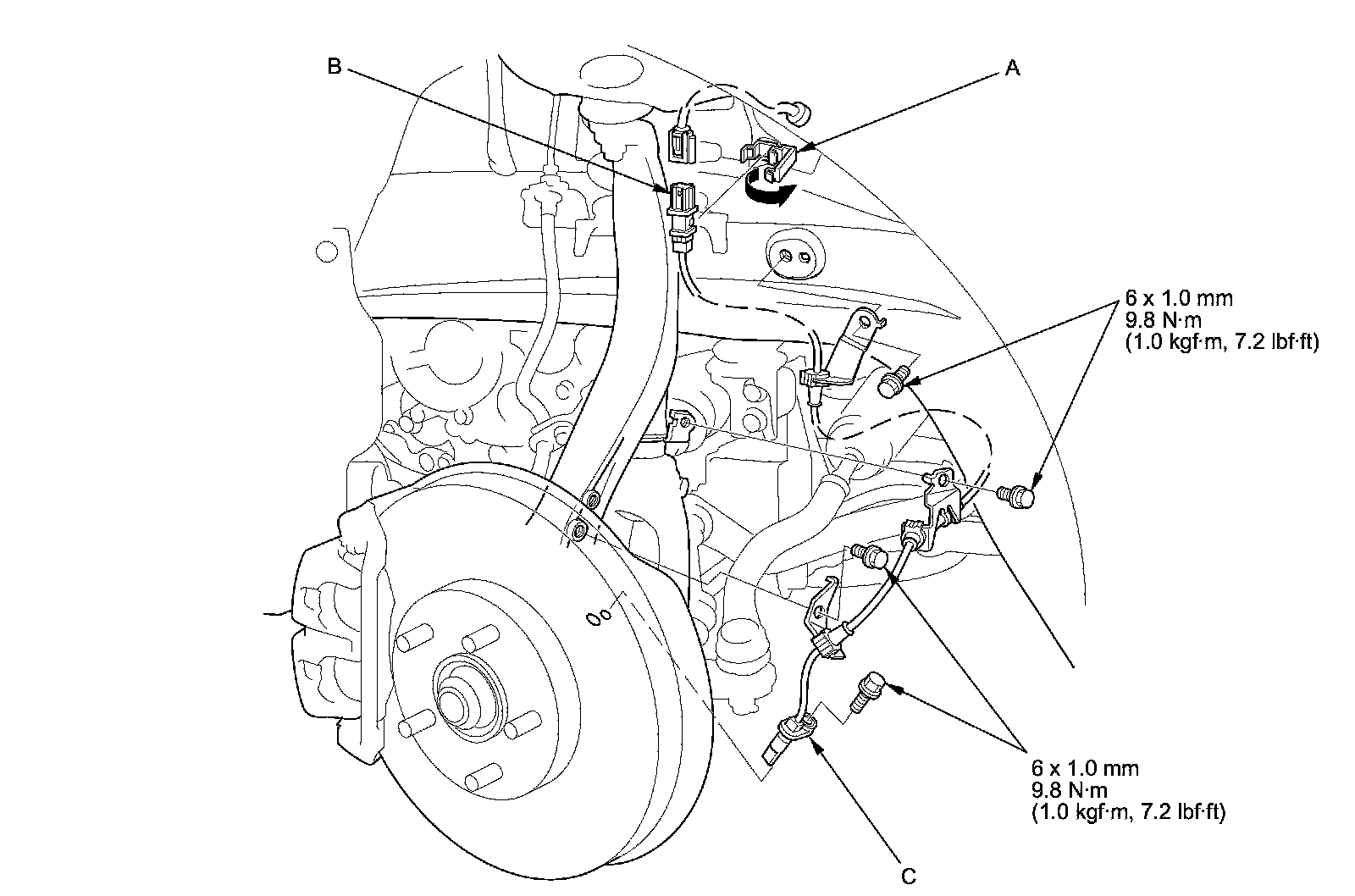 B

A

6 x 1.0 mm
9.8 N·m
(1.0 kgf·m, 7.2 lbf·ft)

6 x 1.0 mm
9.8 N·m
(1.0 kgf·m, 7.2 lbf·ft)

C