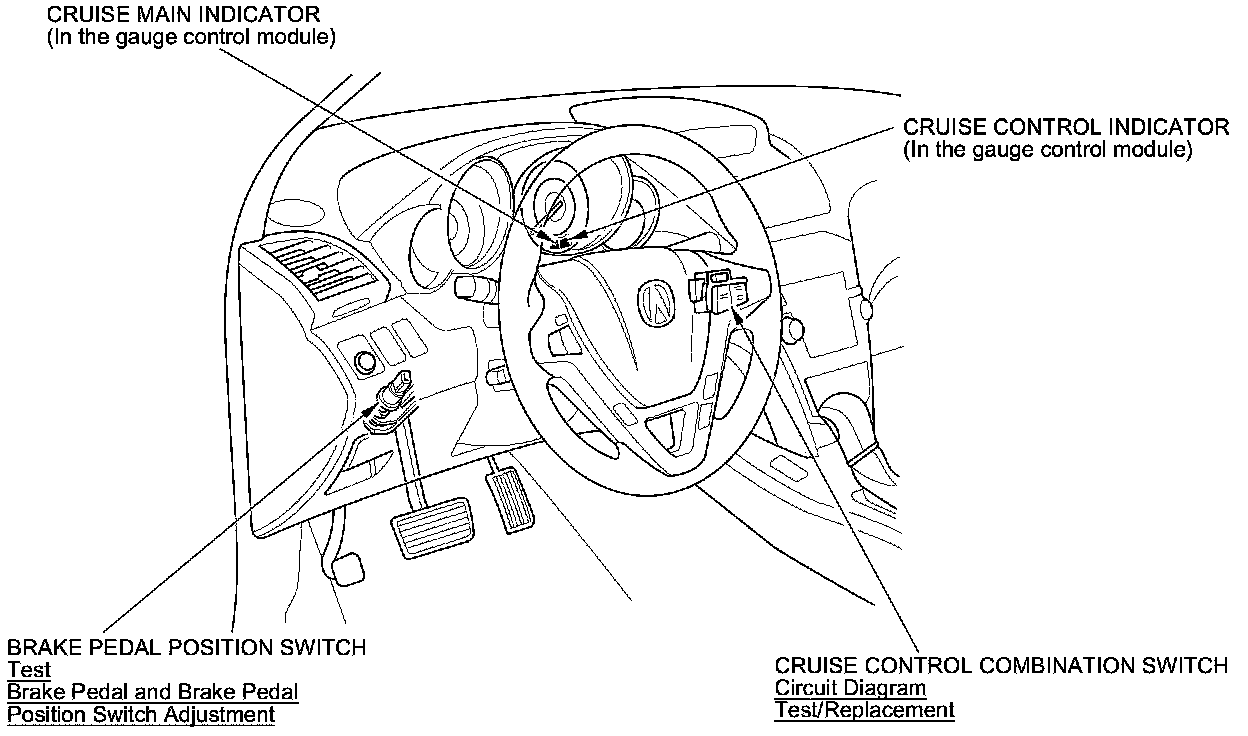 CRUISE MAIN INDICATOR
(In the gauge control module)

CRUISE CONTROL INDICATOR
(In the gauge control module)

BRAKE PEDAL POSITION SWITCH
Test
Brake Pedal and Brake Pedal Position Switch Adjustment

CRUISE CONTROL COMBINATION SWITCH
Circuit Diagram
Test/Replacement