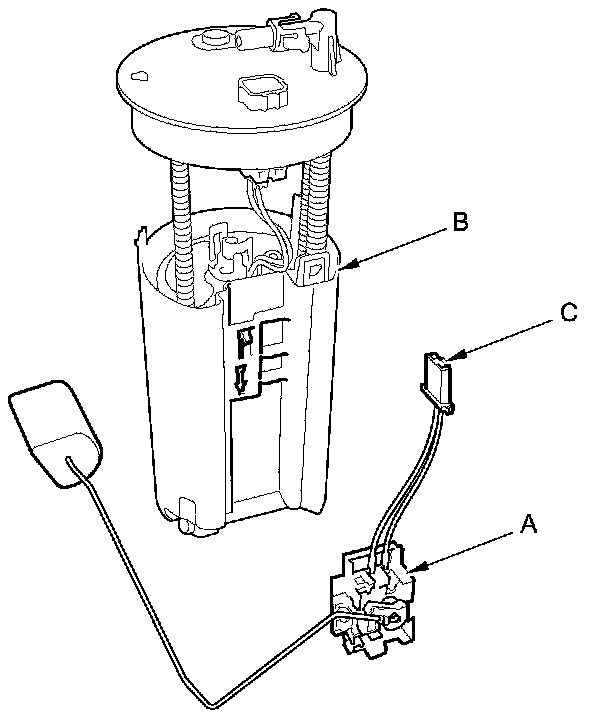 B

C

A