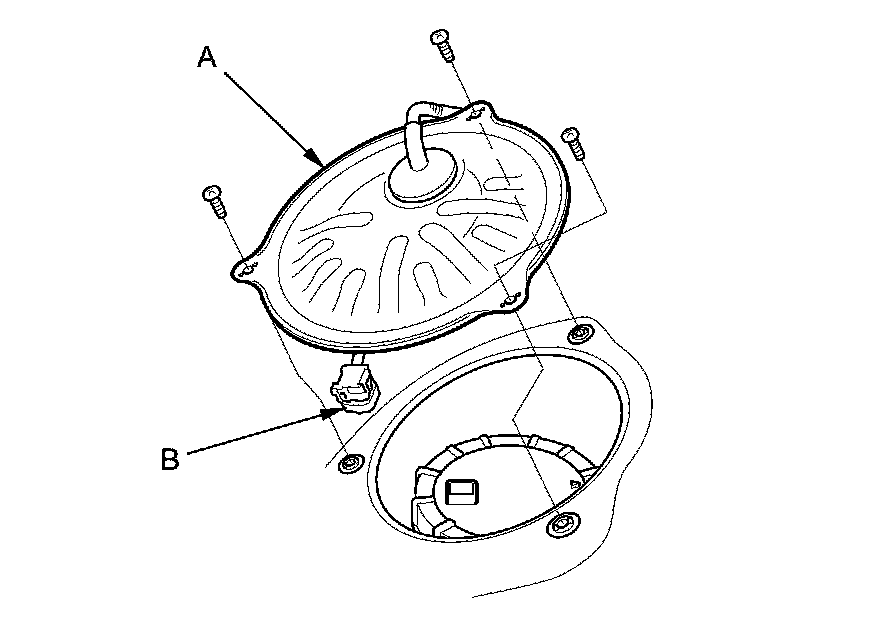 A

B