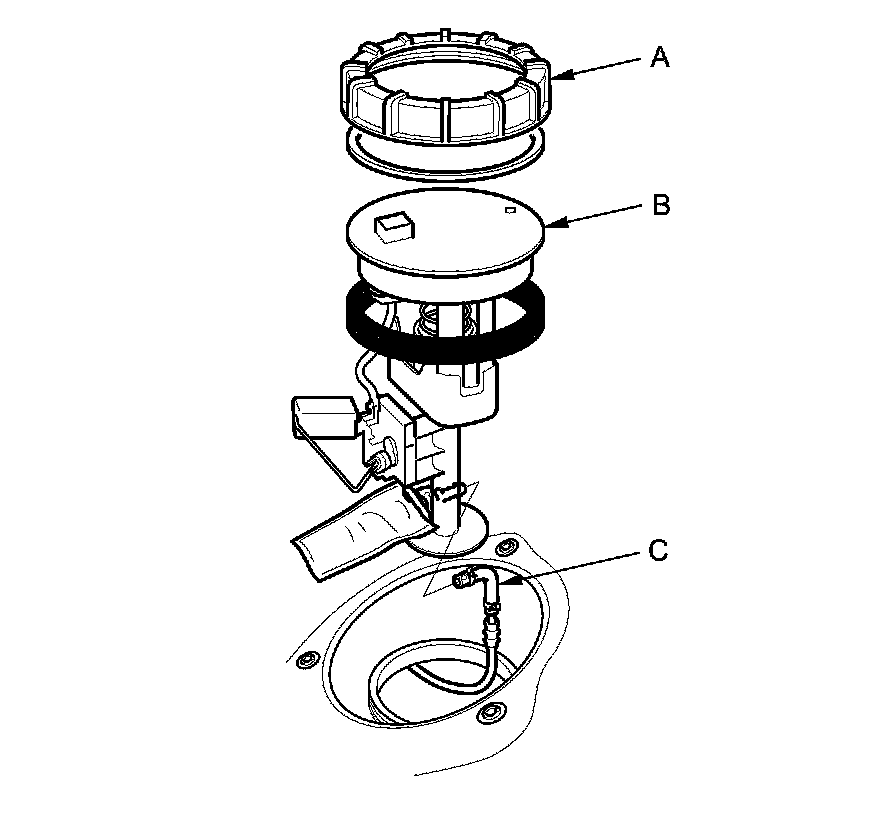 A
B
C