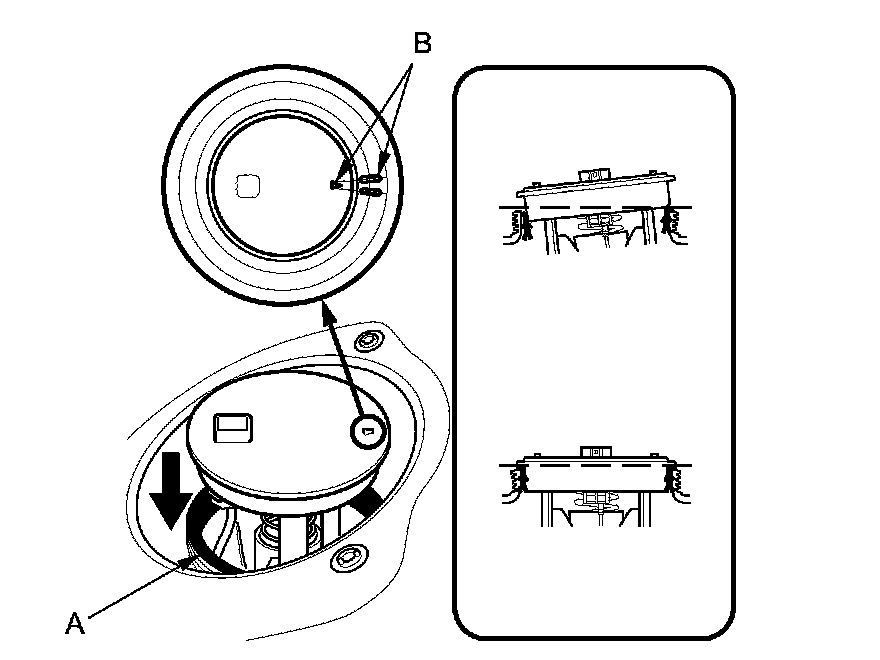 B

A