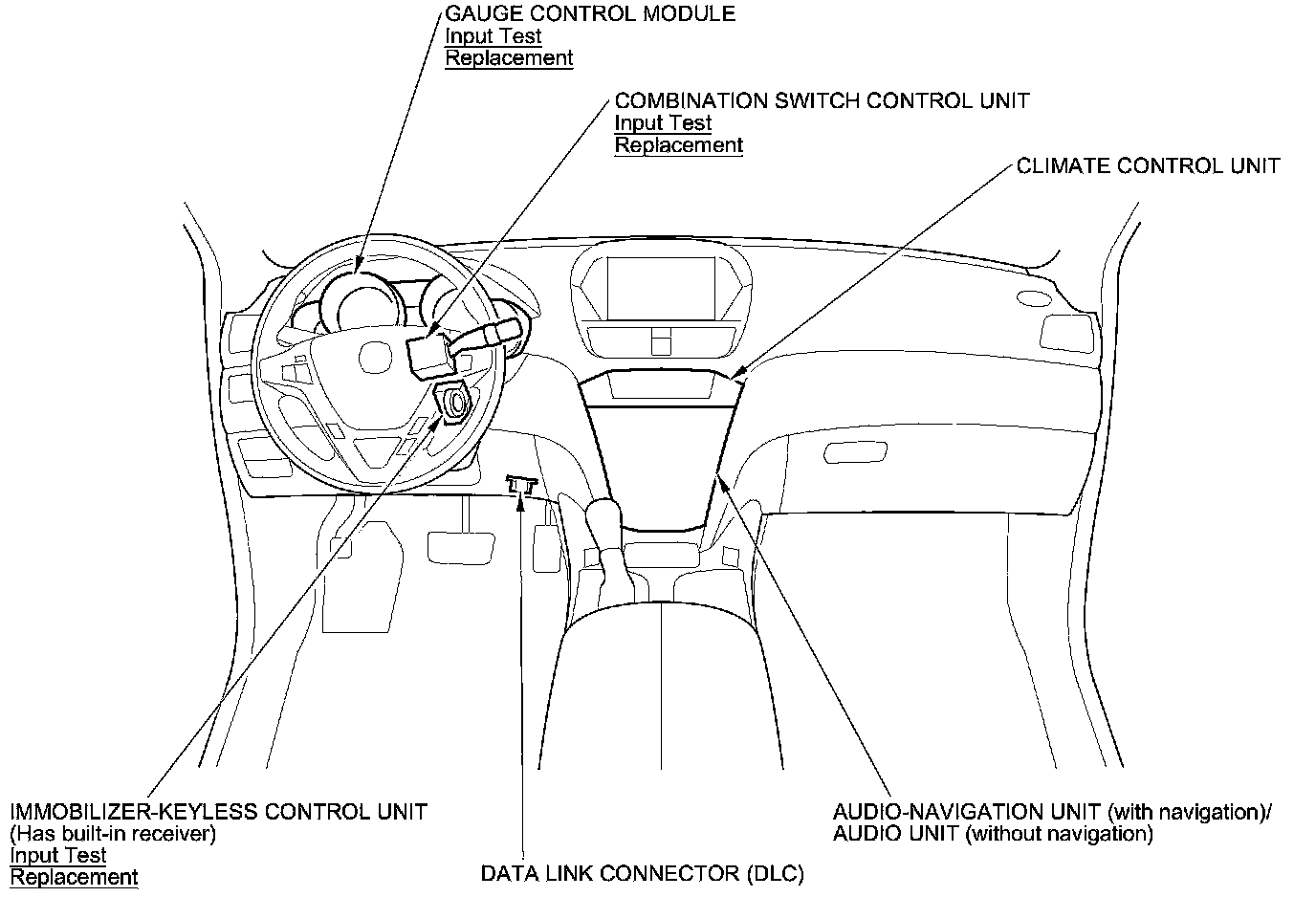 GAUGE CONTROL MODULE
Input Test
Replacement

COMBINATION SWITCH CONTROL UNIT
Input Test
Replacement

CLIMATE CONTROL UNIT

IMMOBILIZER-KEYLESS CONTROL UNIT
(Has built-in receiver)
Input Test
Replacement

DATA LINK CONNECTOR (DLC)

AUDIO-NAVIGATION UNIT (with navigation)/
AUDIO UNIT (without navigation)