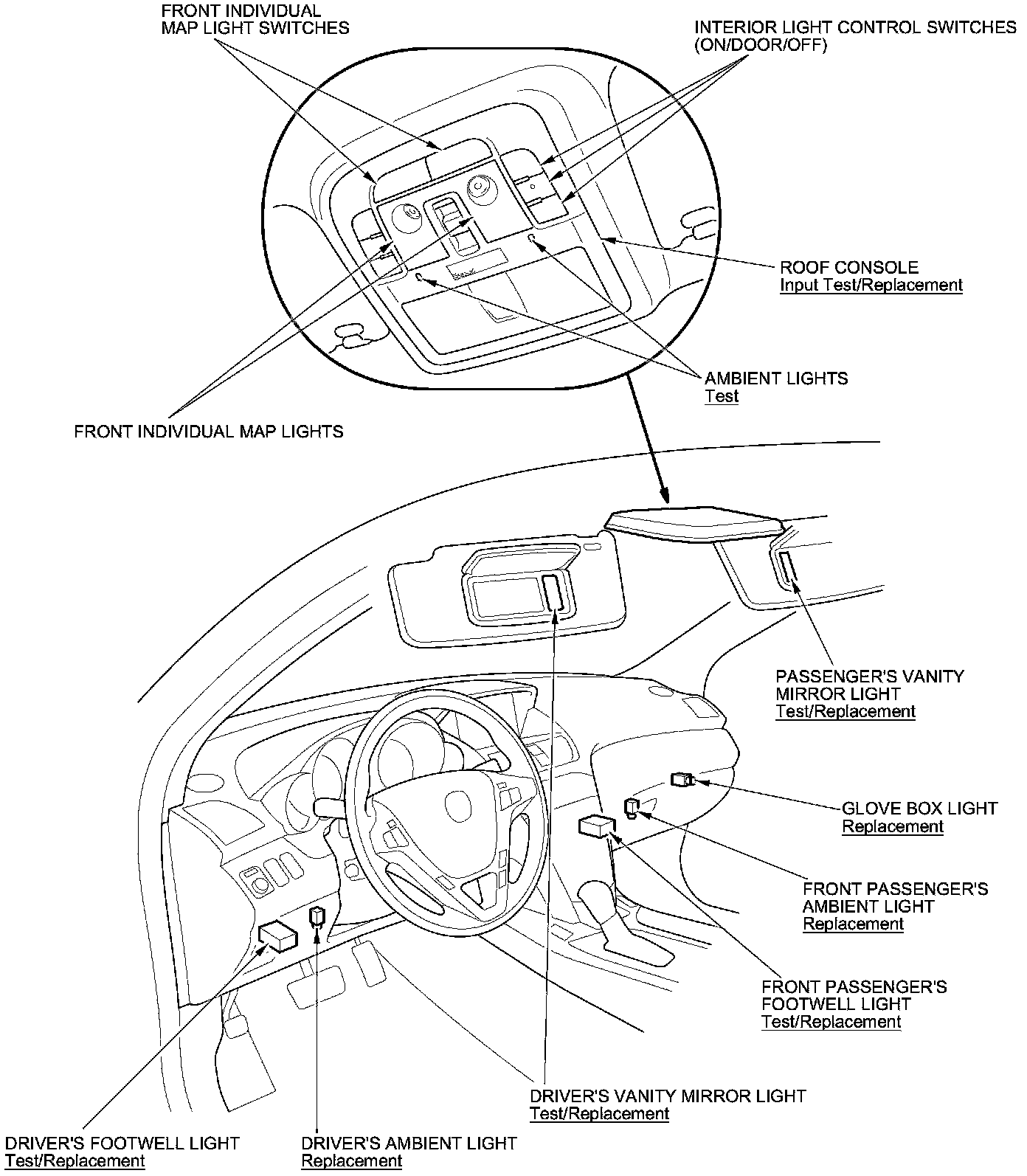 FRONT INDIVIDUAL MAP LIGHT SWITCHES

INTERIOR LIGHT CONTROL SWITCHES (ON/DOOR/OFF)

ROOF CONSOLE
Input Test/Replacement

AMBIENT LIGHTS
Test

FRONT INDIVIDUAL MAP LIGHTS

PASSENGER'S VANITY MIRROR LIGHT
Test/Replacement

GLOVE BOX LIGHT
Replacement

FRONT PASSENGER'S AMBIENT LIGHT
Replacement

FRONT PASSENGER'S FOOTWELL LIGHT
Test/Replacement

DRIVER'S VANITY MIRROR LIGHT
Test/Replacement

DRIVER'S FOOTWELL LIGHT
Test/Replacement

DRIVER'S AMBIENT LIGHT
Replacement