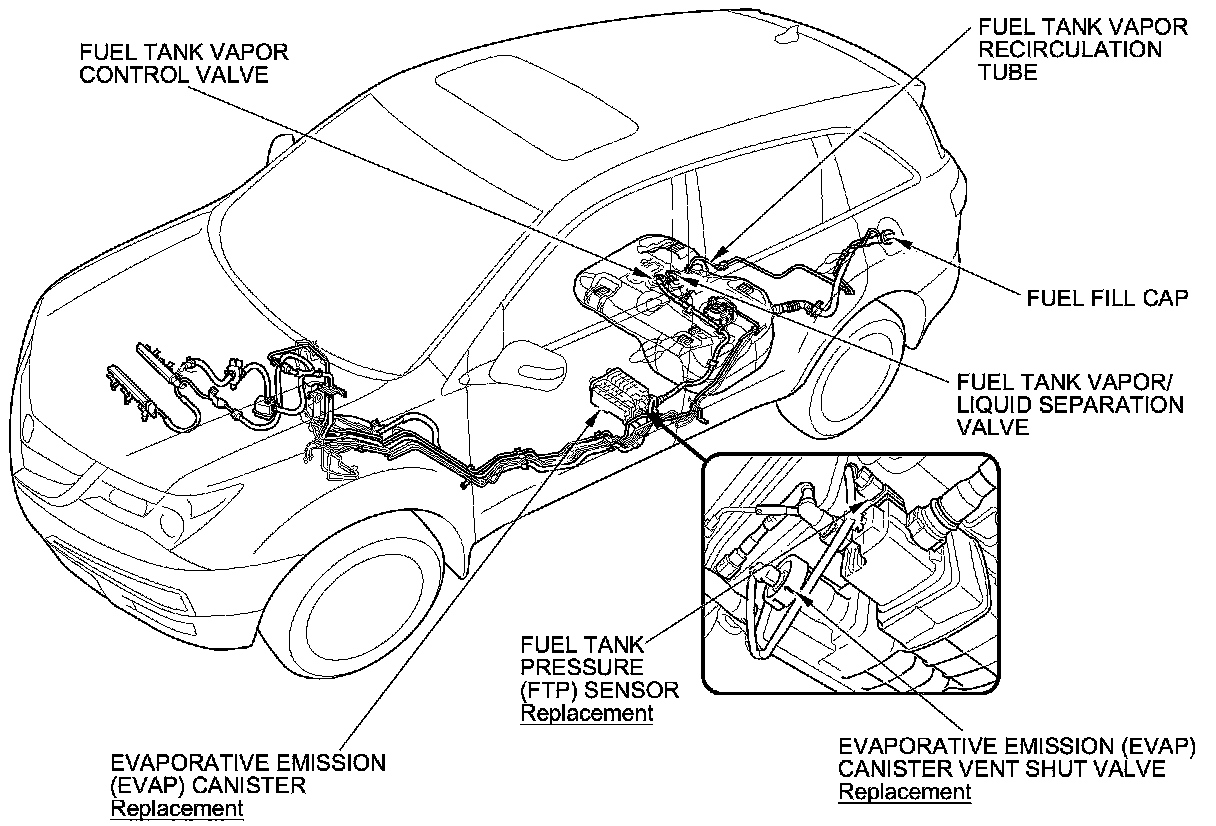 FUEL TANK VAPOR CONTROL VALVE

FUEL TANK VAPOR RECIRCULATION TUBE

FUEL FILL CAP

FUEL TANK VAPOR/ LIQUID SEPARATION VALVE

FUEL TANK PRESSURE (FTP) SENSOR
Replacement

EVAPORATIVE EMISSION (EVAP) CANISTER
Replacement

EVAPORATIVE EMISSION (EVAP) CANISTER VENT SHUT VALVE
Replacement