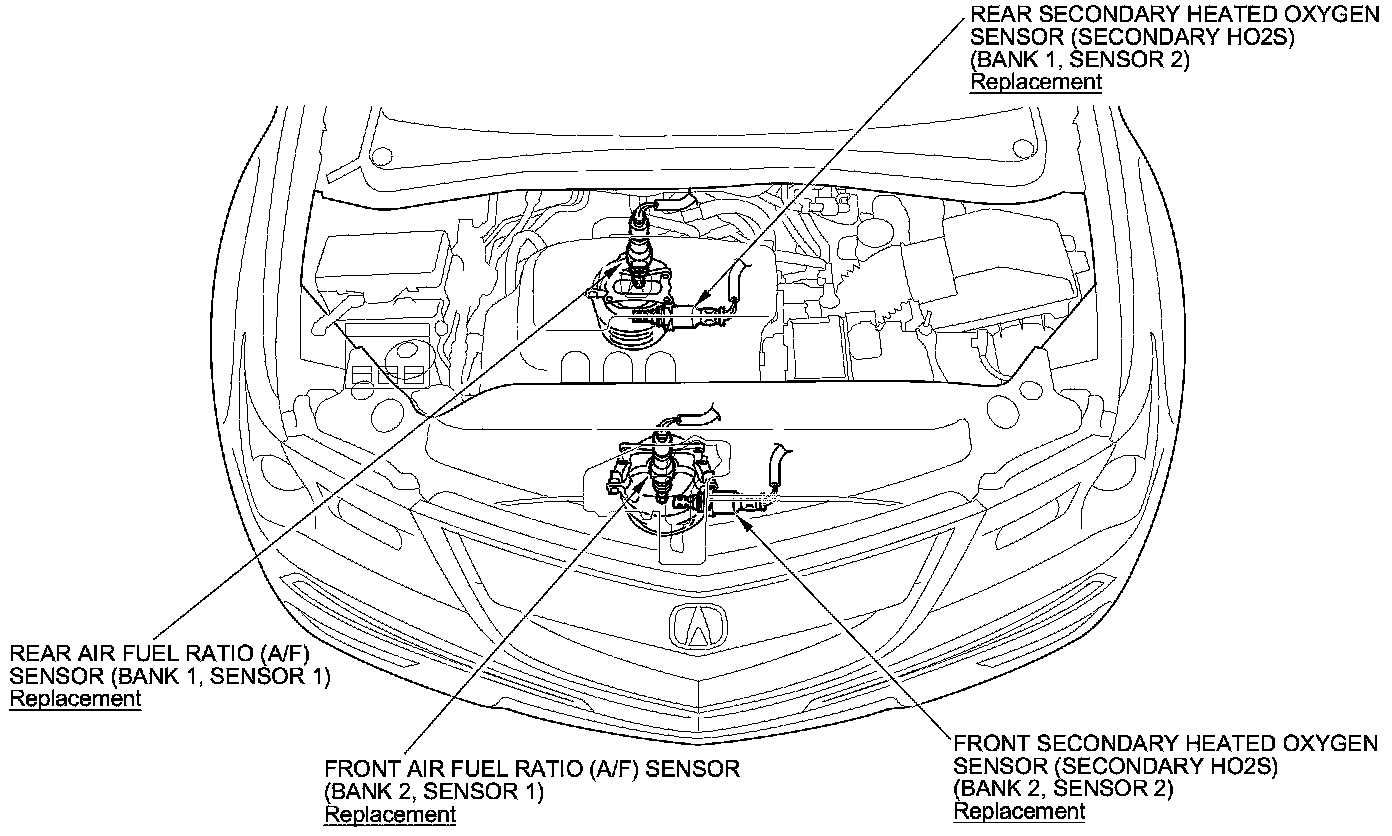 REAR SECONDARY HEATED OXYGEN SENSOR (SECONDARY HO2S) (BANK 1, SENSOR 2)
Replacement

REAR AIR FUEL RATIO (A/F) SENSOR (BANK 1, SENSOR 1)
Replacement

FRONT AIR FUEL RATIO (A/F) SENSOR (BANK 2, SENSOR 1)
Replacement

FRONT SECONDARY HEATED OXYGEN SENSOR (SECONDARY HO2S) (BANK 2, SENSOR 2)
Replacement