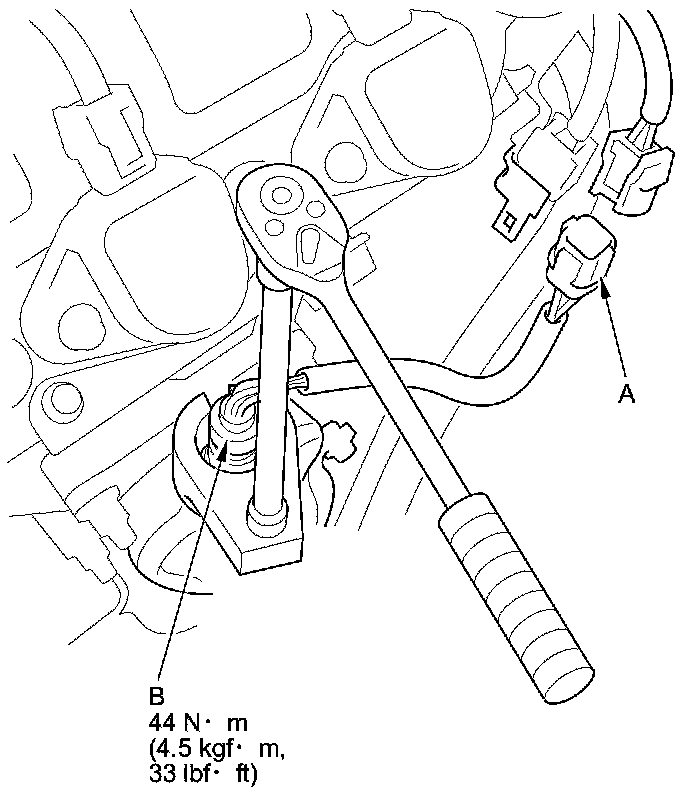 A

B
44 N· m
(4.5 kgf· m,
33 lbf· ft)