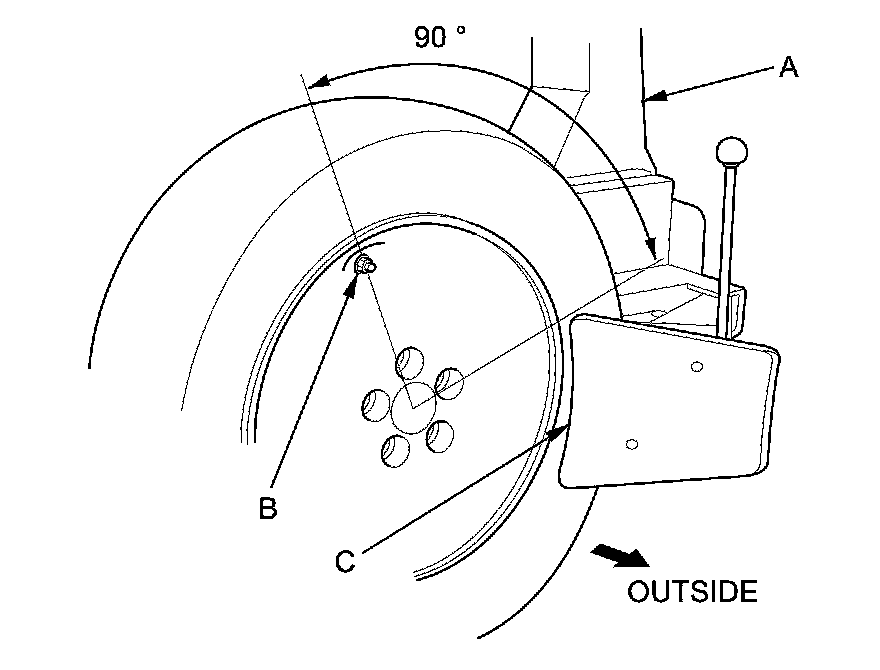 90 °

A

B

C

OUTSIDE