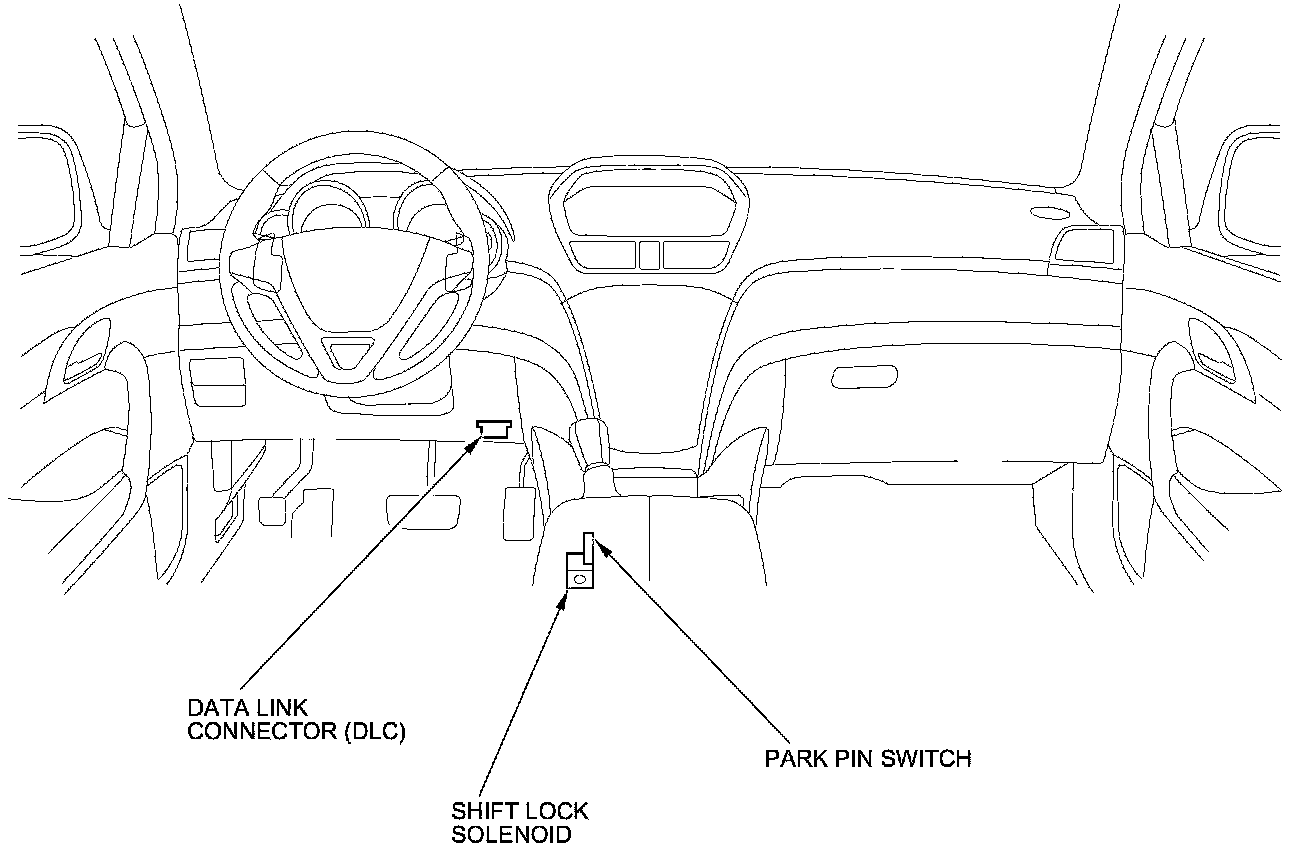 DATA LINK CONNECTOR (DLC)

PARK PIN SWITCH

SHIFT LOCK SOLENOID