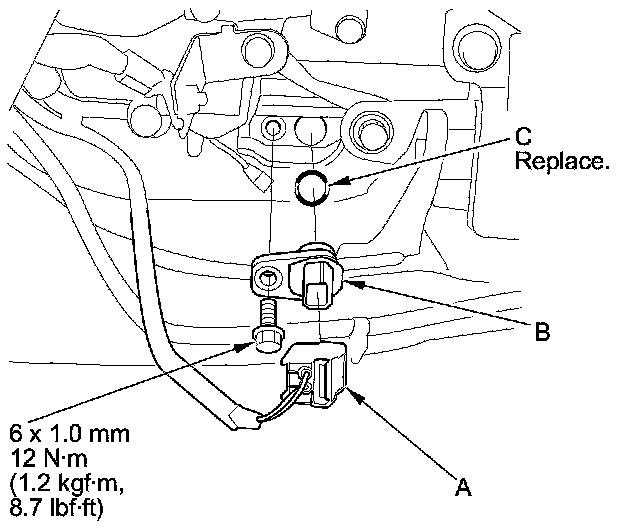 C
Replace.

B

6 x 1.0 mm
12 N·m
(1.2 kgf·m,
8.7 lbf·ft)

A