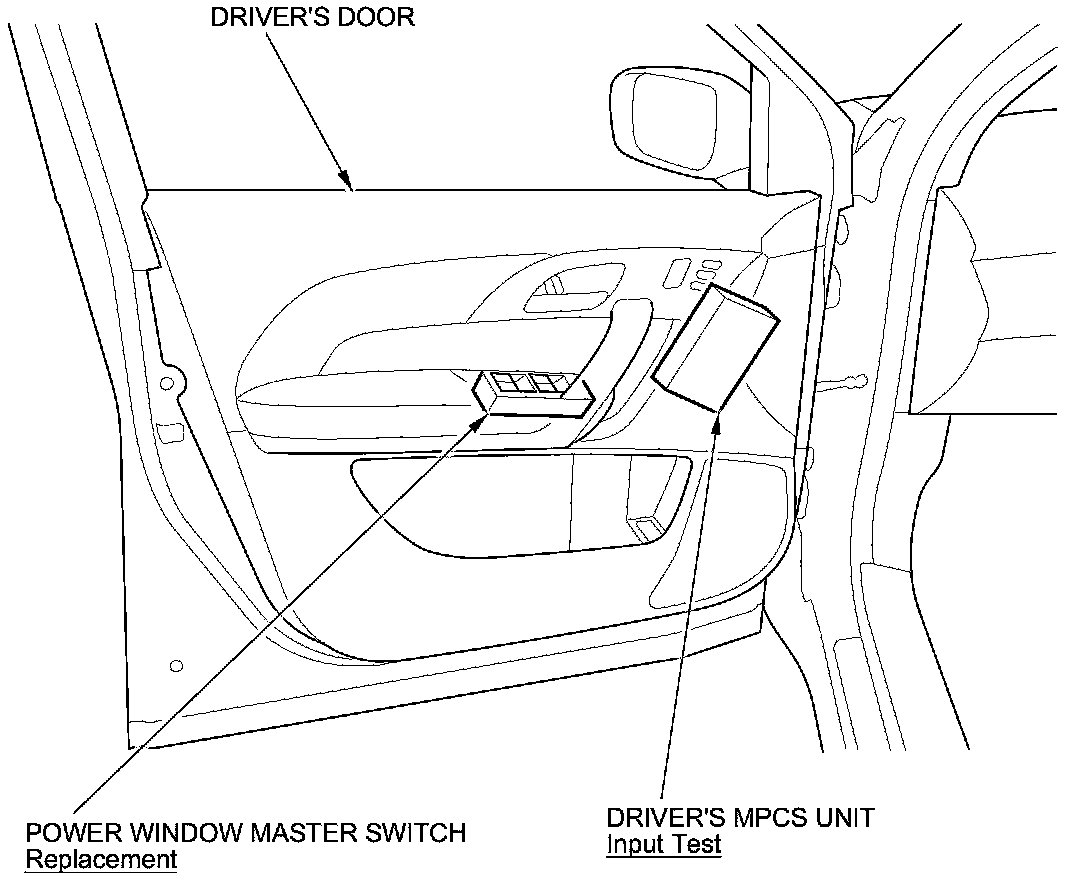 DRIVER'S DOOR

POWER WINDOW MASTER SWITCH
Replacement

DRIVER'S MPCS UNIT
Input Test