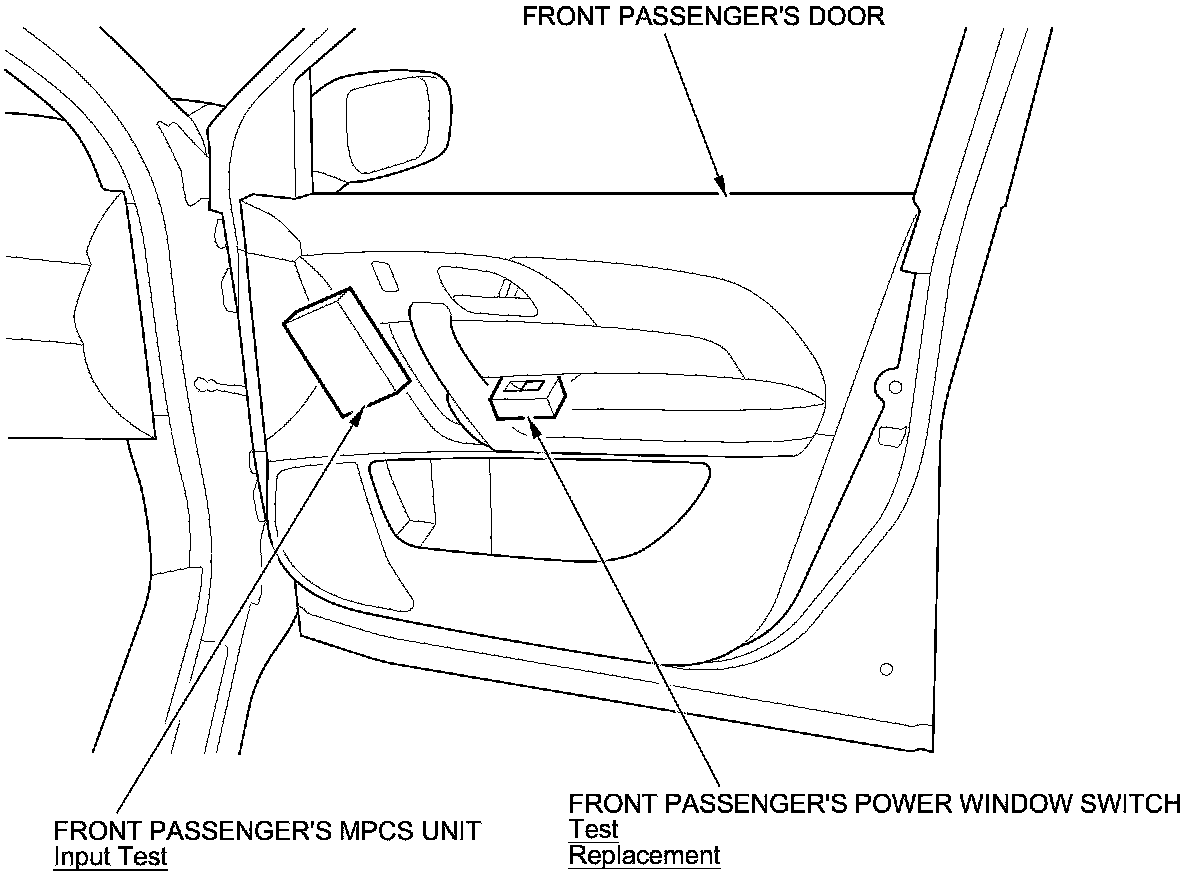 FRONT PASSENGER'S DOOR

FRONT PASSENGER'S MPCS UNIT
Input Test

FRONT PASSENGER'S POWER WINDOW SWITCH
Test
Replacement