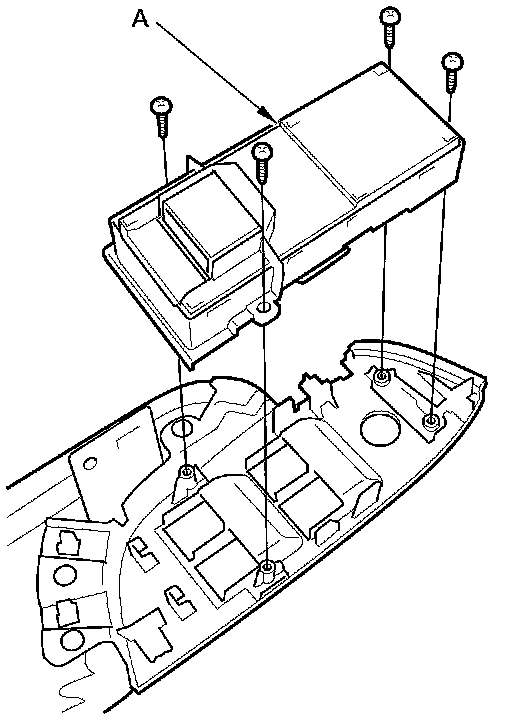 A