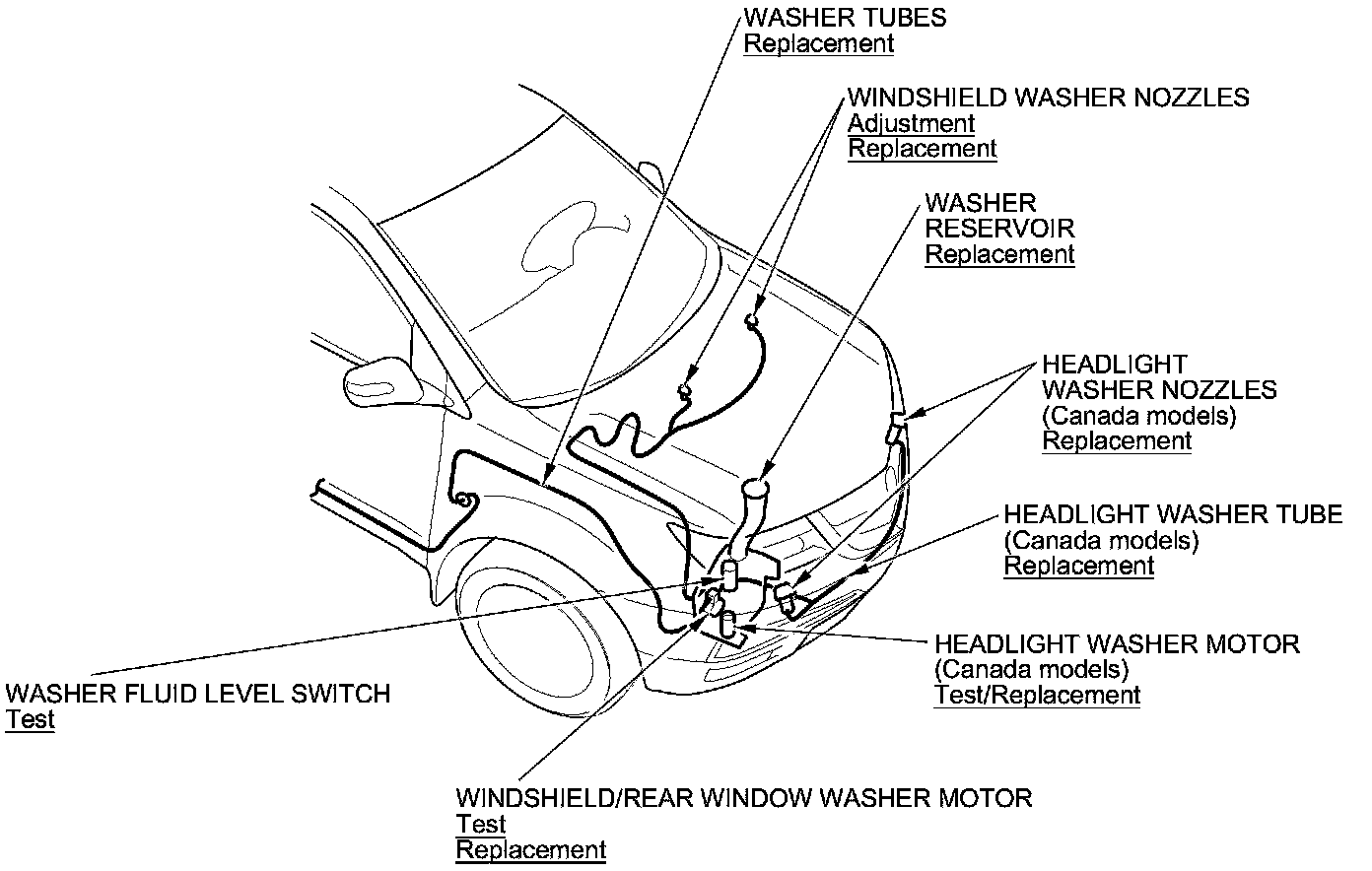 WASHER TUBES
Replacement

WINDSHIELD WASHER NOZZLES
Adjustment
Replacement

WASHER RESERVOIR
Replacement

HEADLIGHT WASHER NOZZLES
(Canada models)
Replacement

HEADLIGHT WASHER TUBE
(Canada models)
Replacement

HEADLIGHT WASHER MOTOR
(Canada models)
Test/Replacement

WASHER FLUID LEVEL SWITCH
Test

WINDSHIELD/REAR WINDOW WASHER MOTOR
Test
Replacement