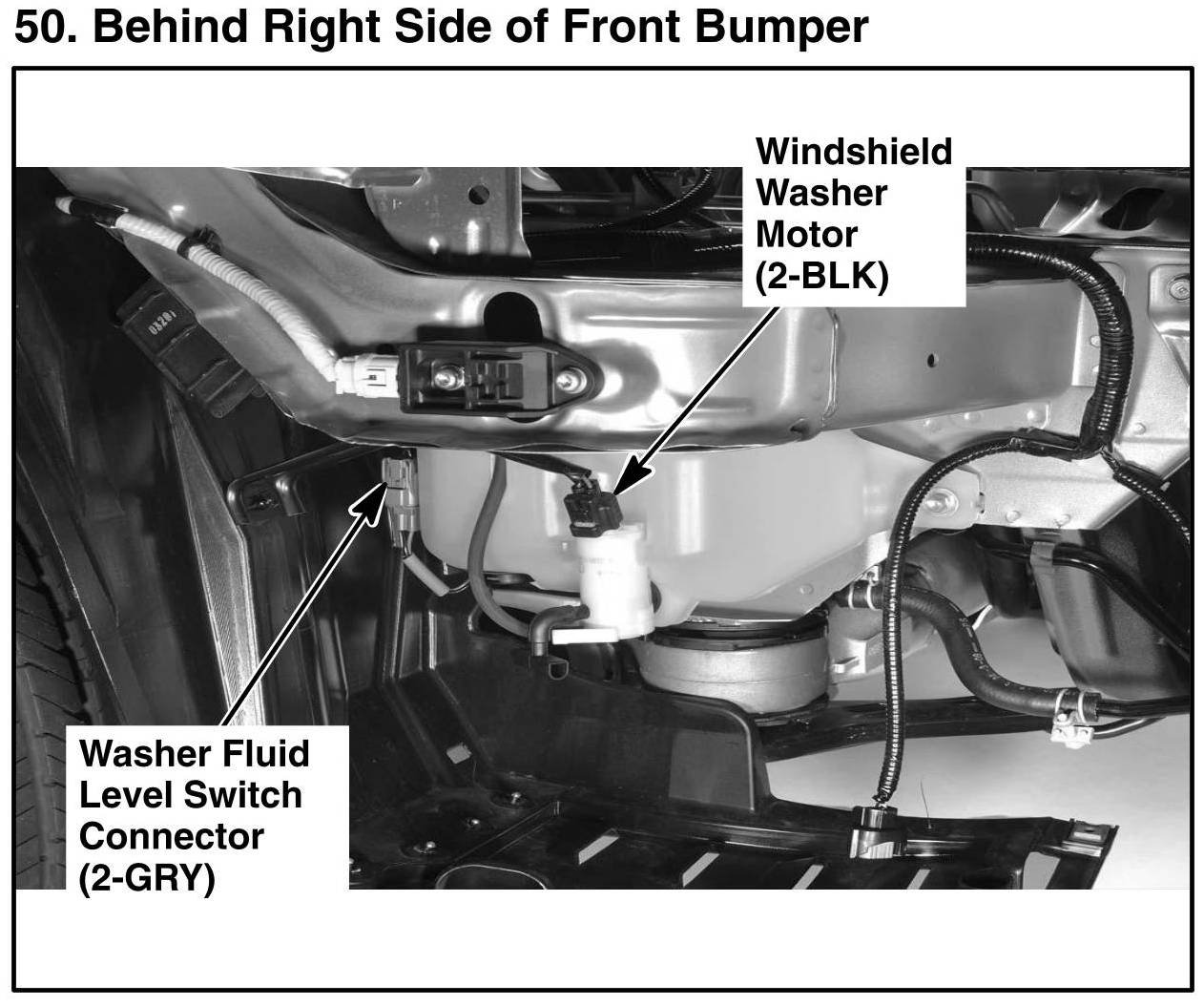 50. Behind Right Side of Front Bumper

Windshield Washer Motor (2-BLK)

Washer Fluid Level Switch Connector (2-GRY)