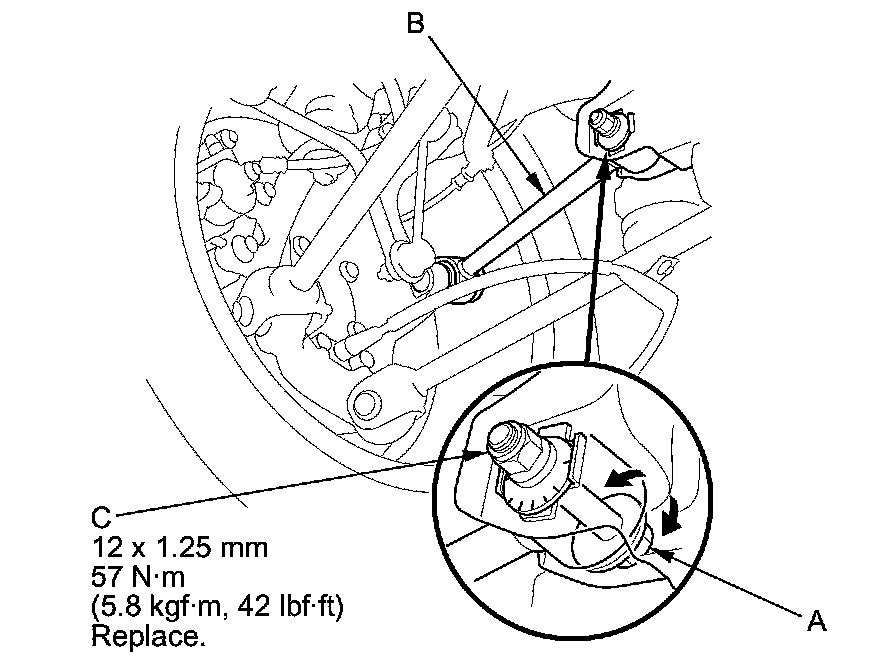 B

C
12 x 1.25 mm
57 N·m
(5.8 kgf·m, 42 lbf·ft)
Replace.

A