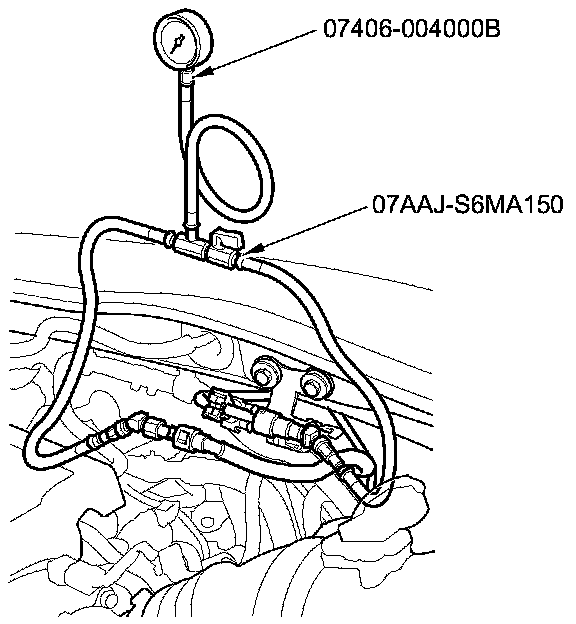 07406-004000B

07AAJ-S6MA150