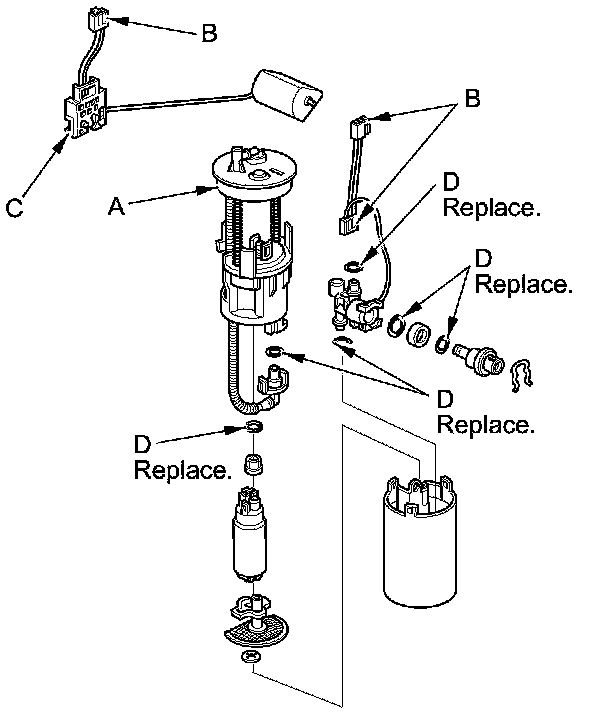 B

B

C

A

D
Replace.

D
Replace.

D
Replace.

D
Replace.