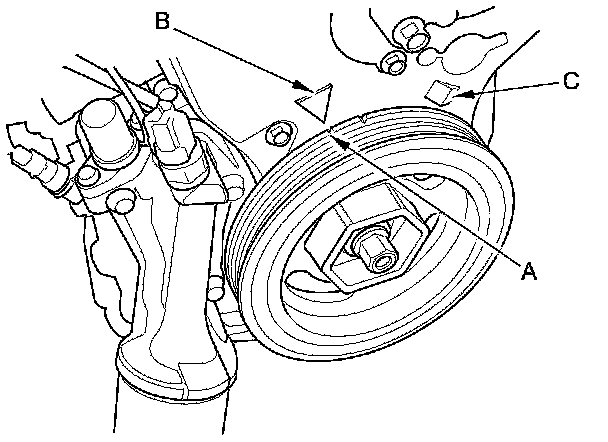 B
C
A