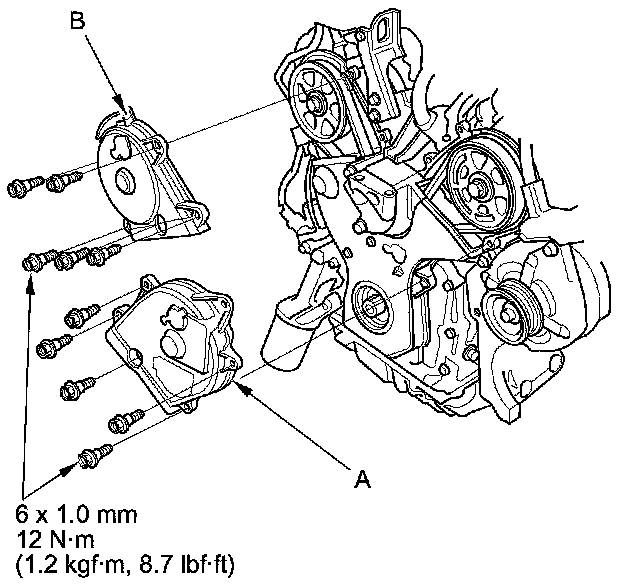 B

A

6 x 1.0 mm
12 N·m
(1.2 kgf·m, 8.7 lbf·ft)