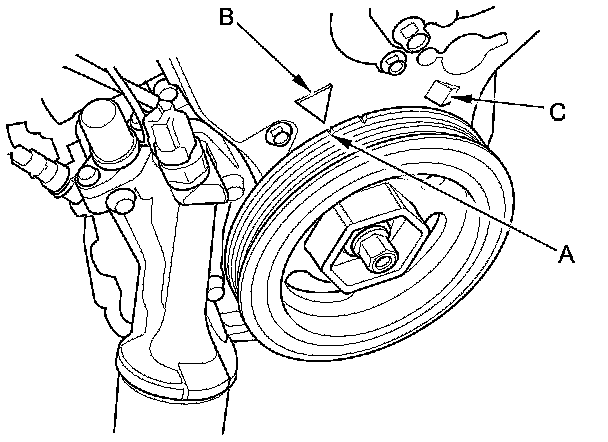 B
C
A