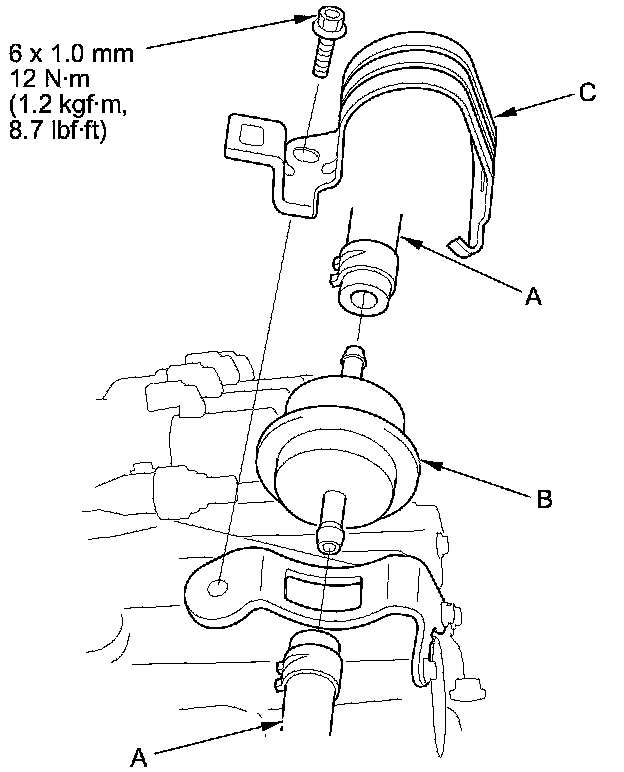 6 x 1.0 mm
12 N·m
(1.2 kgf·m,
8.7 lbf·ft)

C

A

B

A