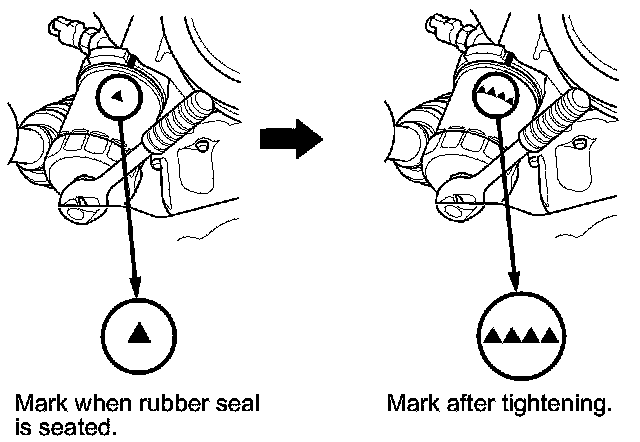 Mark when rubber seal is seated.

Mark after tightening.