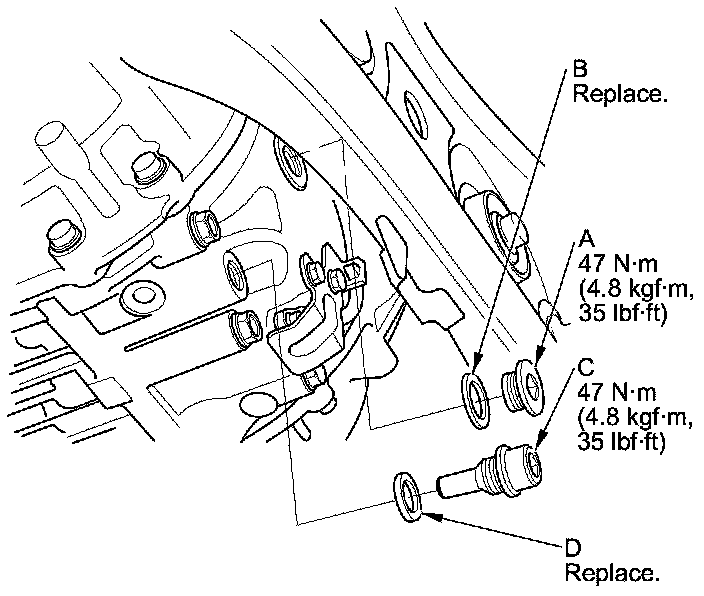 B
Replace.

A
47 N·m
(4.8 kgf·m,
35 lbf·ft)

C
47 N·m
(4.8 kgf·m,
35 lbf·ft)

D
Replace.