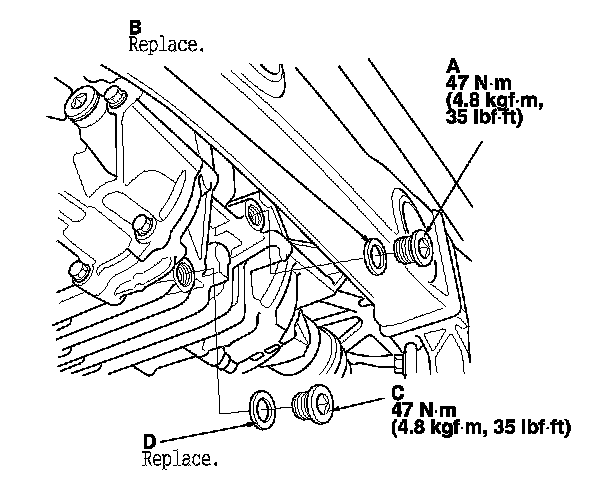 B
Replace.

A
47 N·m
(4.8 kgf·m,
35 lbf·ft)

C
47 N·m
(4.8 kgf·m, 35 lbf·ft)

D
Replace.