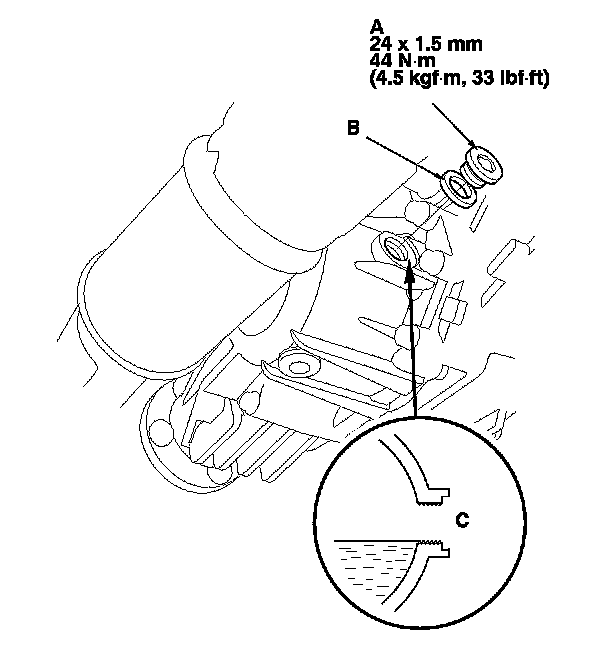 A
24 x 1.5 mm
44 N·m
(4.5 kgf·m, 33 lbf·ft)

B

C