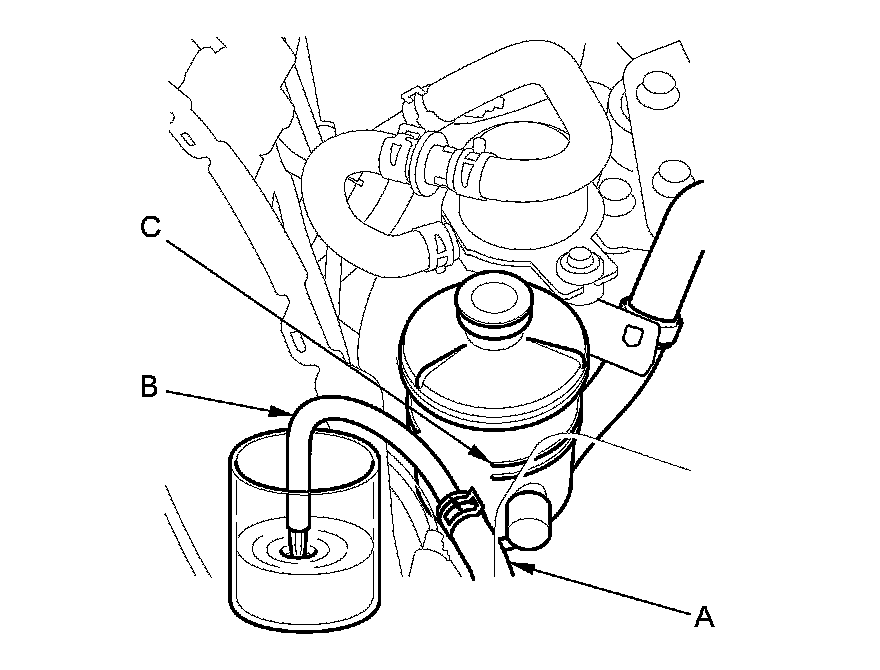 C
B
A