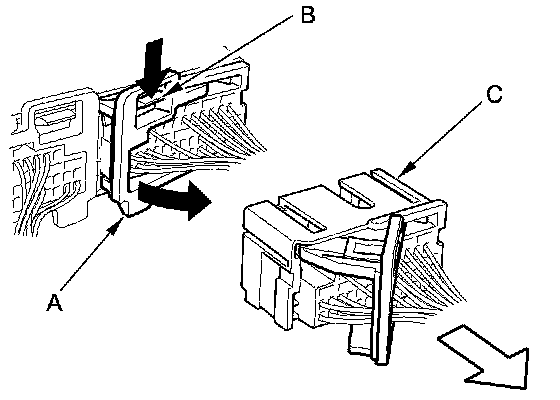 B
C
A