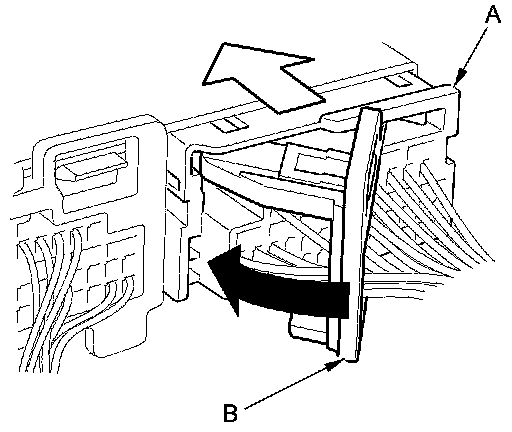 A
B