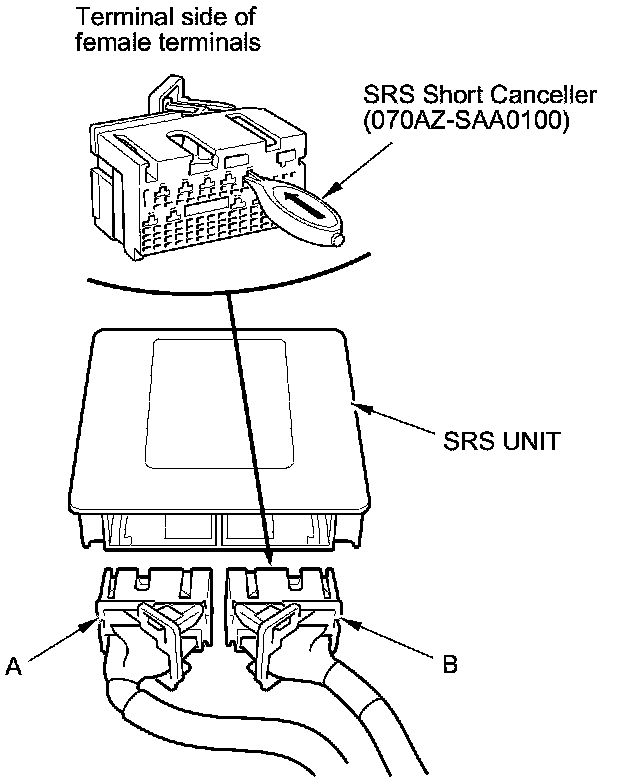 Terminal side of female terminals

SRS Short Canceller (070AZ-SAA0100)

SRS UNIT

A

B