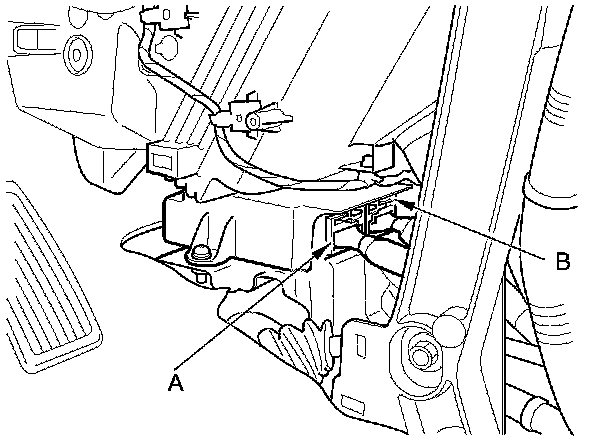 B

A