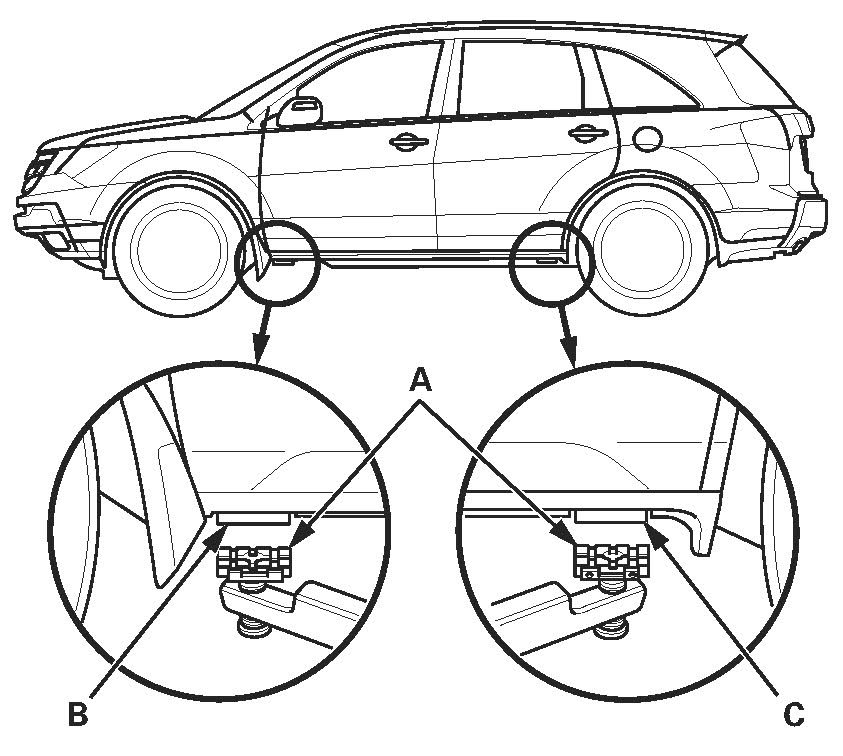 A

B

C