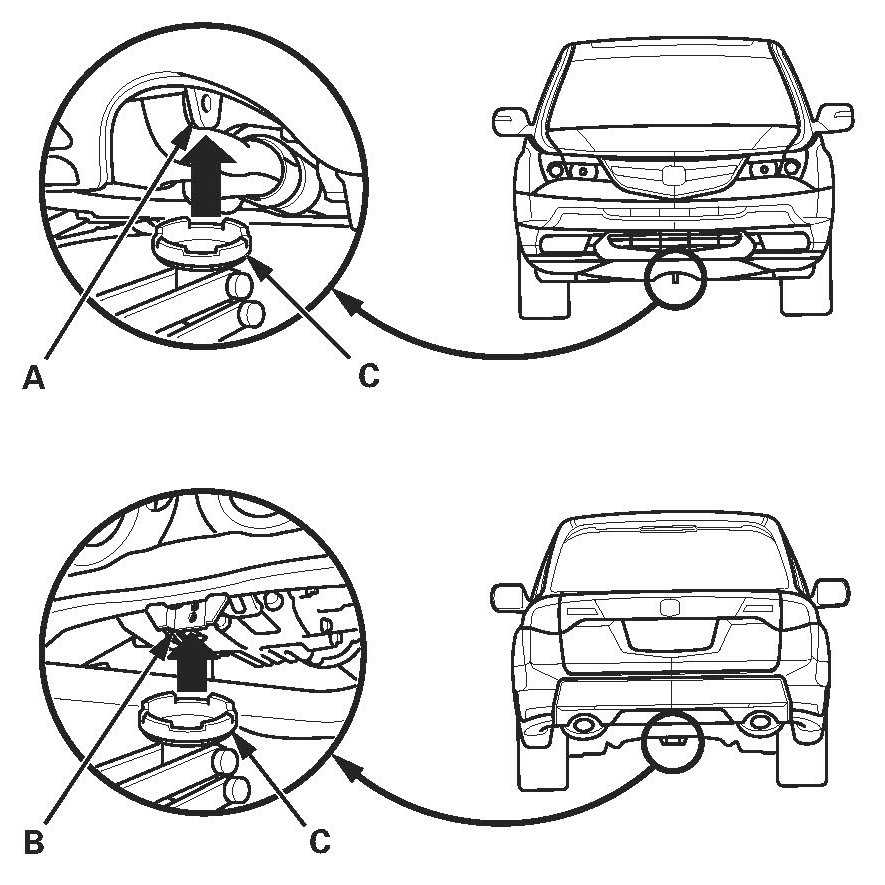 A
C
B
C