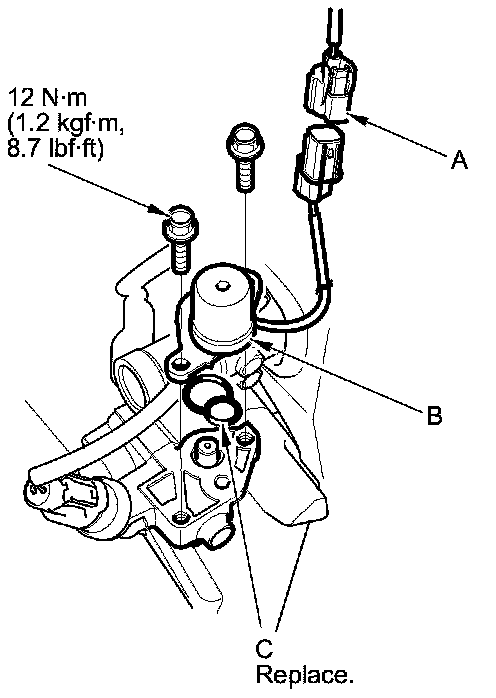 12 N·m
(1.2 kgf·m,
8.7 lbf·ft)

A

B

C
Replace.