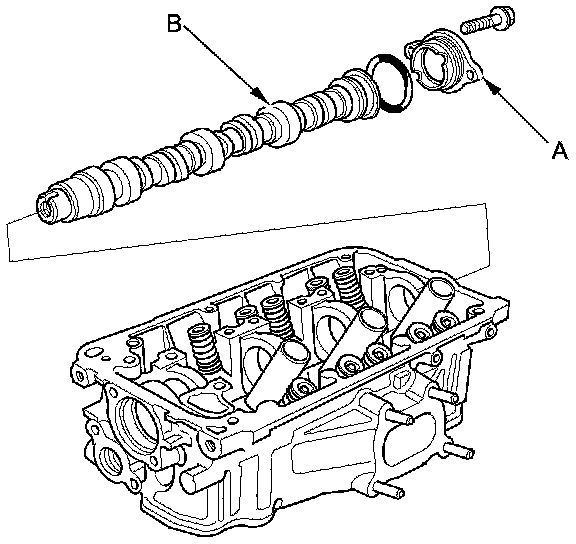 B
A