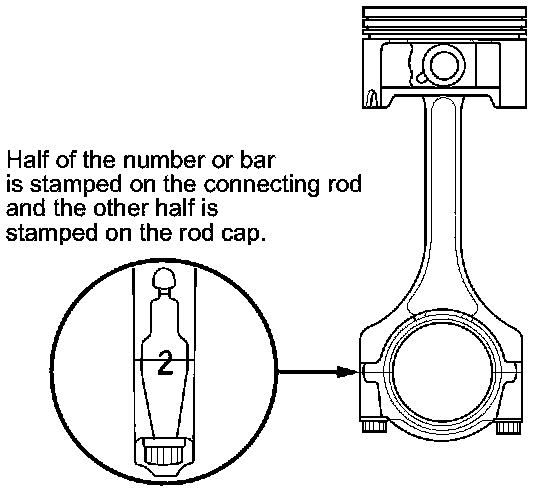 Half of the number or bar is stamped on the connecting rod and the other half is stamped on the rod cap.

2