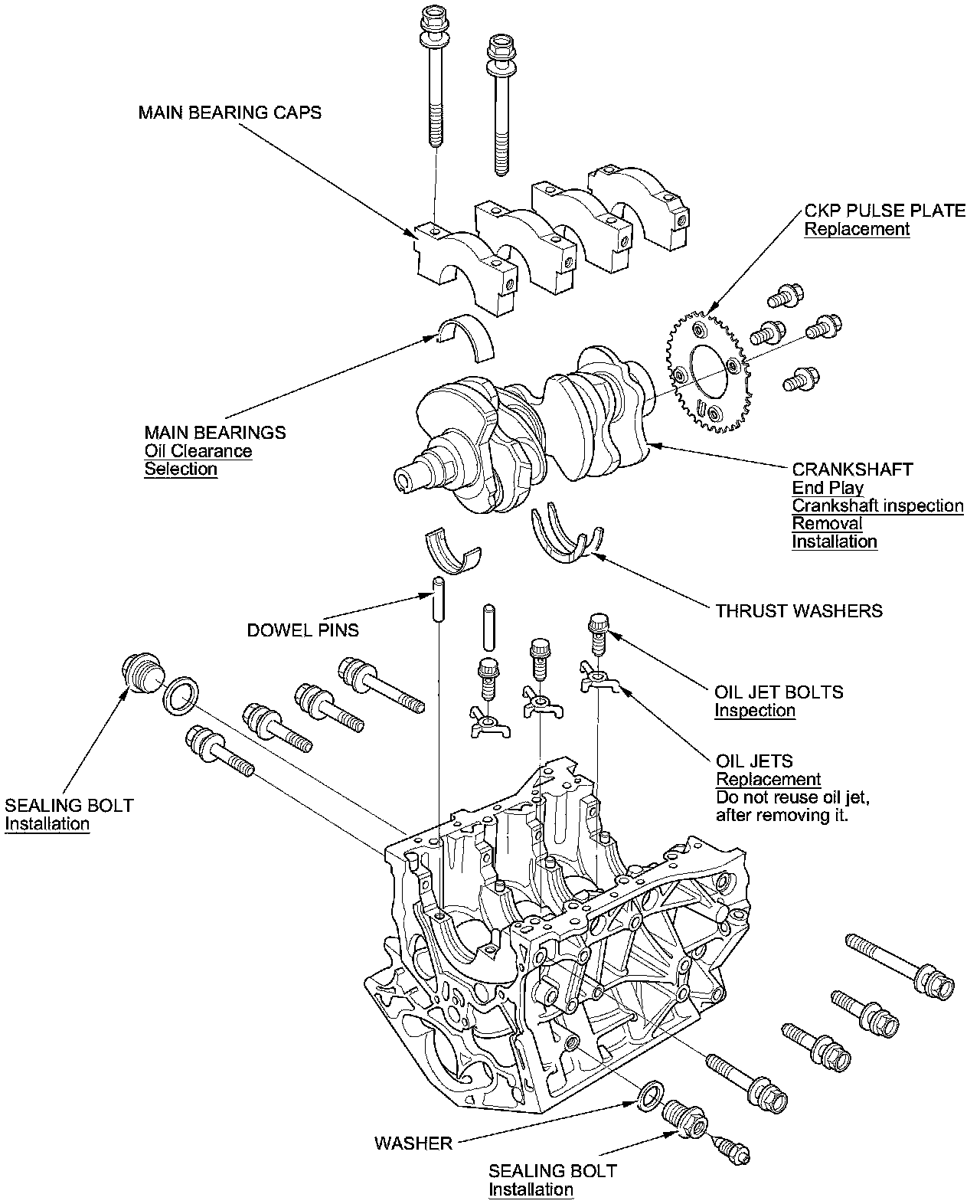 MAIN BEARING CAPS

CKP PULSE PLATE
Replacement

MAIN BEARINGS
Oil Clearance
Selection

CRANKSHAFT
End Play
Crankshaft inspection
Removal
Installation

THRUST WASHERS

DOWEL PINS

OIL JET BOLTS
Inspection

OIL JETS
Replacement
Do not reuse oil jet, after removing it.

SEALING BOLT
Installation

WASHER

SEALING BOLT
Installation