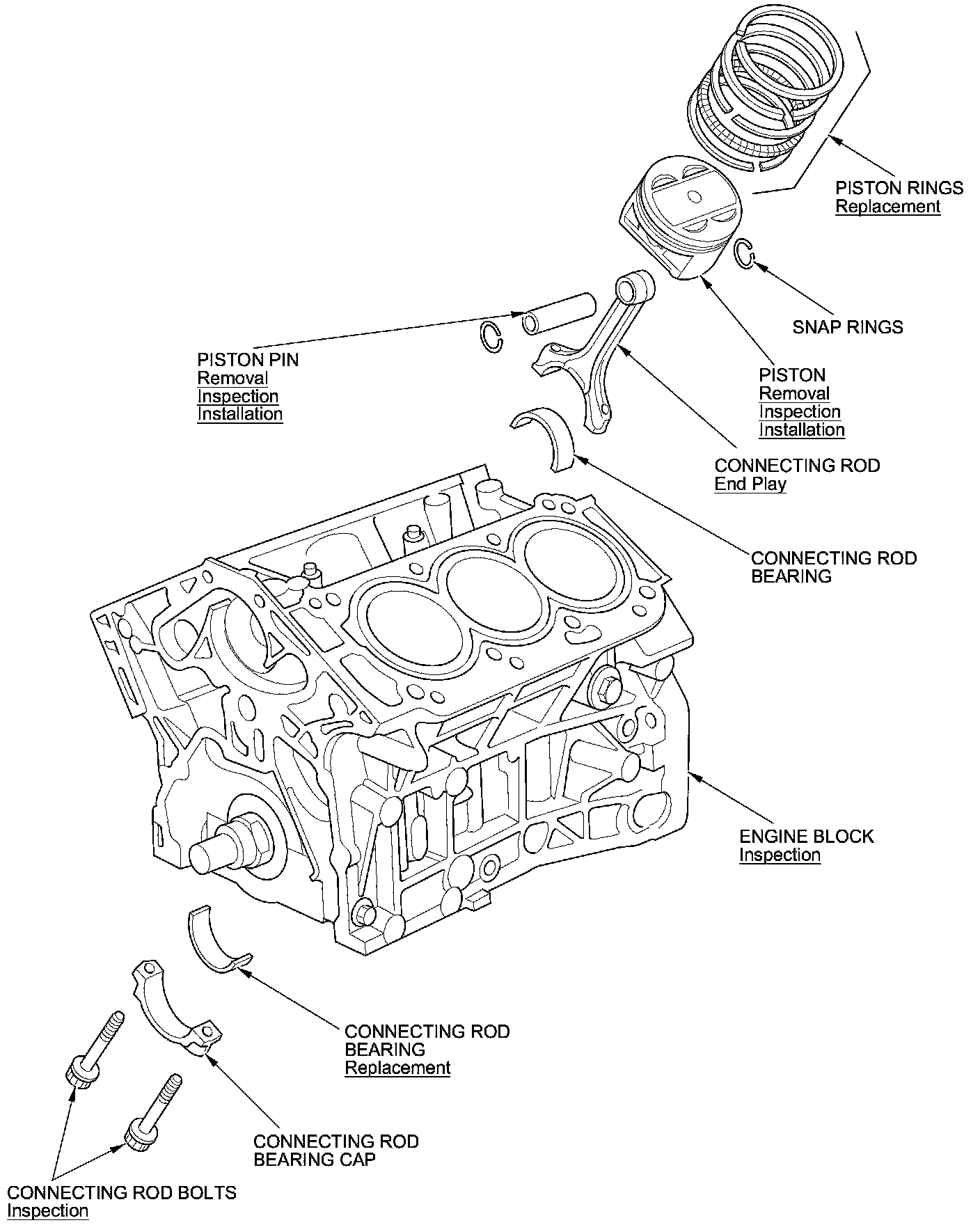 PISTON RINGS
Replacement

SNAP RINGS

PISTON PIN
Removal
Inspection
Installation

PISTON
Removal
Inspection
Installation

CONNECTING ROD
End Play

CONNECTING ROD
BEARING

ENGINE BLOCK
Inspection

CONNECTING ROD
BEARING
Replacement

CONNECTING ROD
BEARING CAP

CONNECTING ROD BOLTS
Inspection