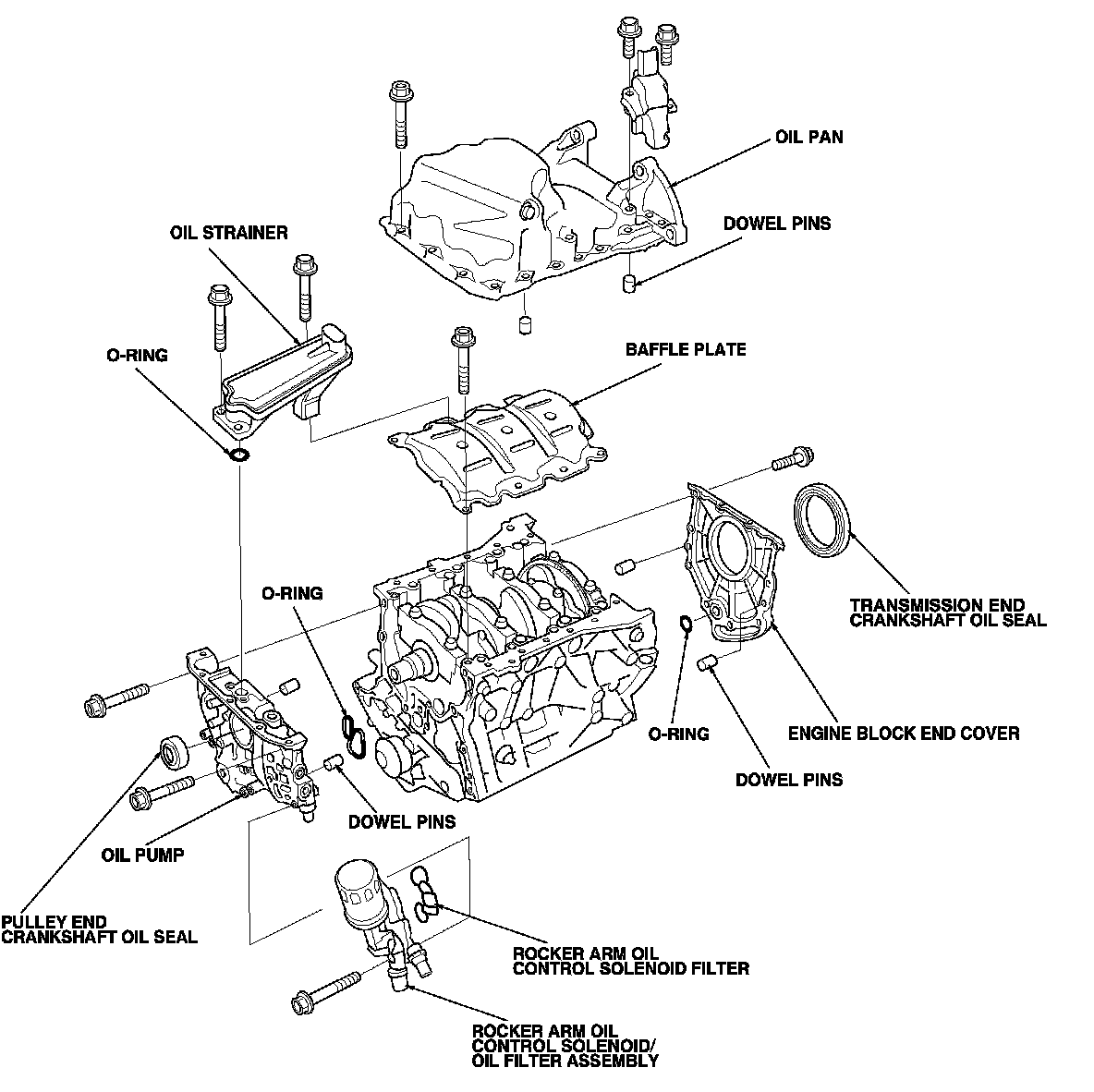 OIL PAN

DOWEL PINS

OIL STRAINER

O-RING

BAFFLE PLATE

O-RING

TRANSMISSION END CRANKSHAFT OIL SEAL

O-RING

ENGINE BLOCK END COVER

DOWEL PINS

DOWEL PINS

OIL PUMP

PULLEY END CRANKSHAFT OIL SEAL

ROCKER ARM OIL CONTROL SOLENOID FILTER

ROCKER ARM OIL CONTROL SOLENOID/ OIL FILTER ASSEMBLY