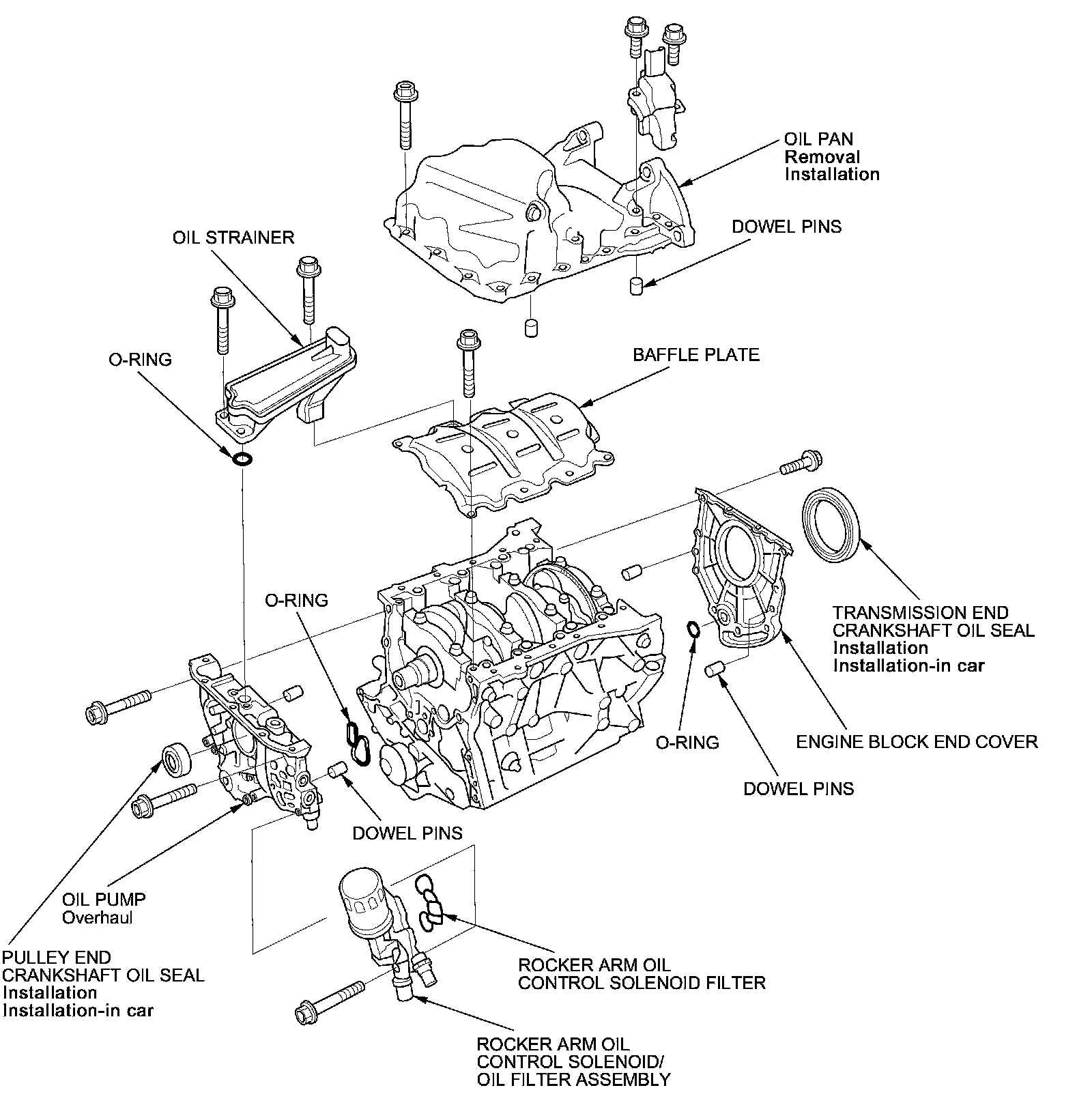 OIL PAN
Removal
Installation

DOWEL PINS

OIL STRAINER

O-RING

BAFFLE PLATE

O-RING

TRANSMISSION END
CRANKSHAFT OIL SEAL
Installation
Installation-in car

O-RING

ENGINE BLOCK END COVER

DOWEL PINS

DOWEL PINS

OIL PUMP
Overhaul

PULLEY END
CRANKSHAFT OIL SEAL
Installation
Installation-in car

ROCKER ARM OIL
CONTROL SOLENOID FILTER

ROCKER ARM OIL
CONTROL SOLENOID/
OIL FILTER ASSEMBLY