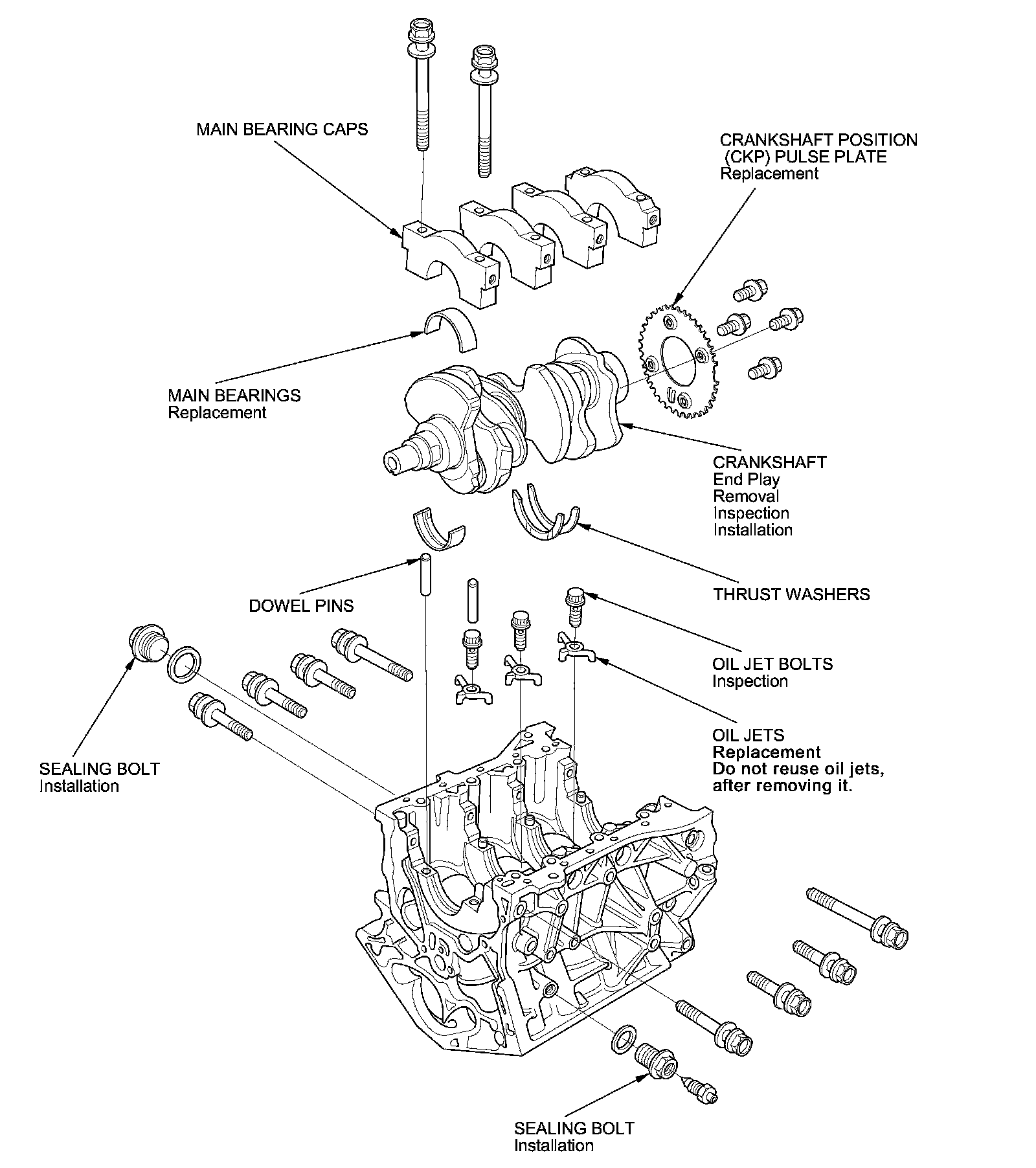 MAIN BEARING CAPS

CRANKSHAFT POSITION (CKP) PULSE PLATE
Replacement

MAIN BEARINGS
Replacement

CRANKSHAFT
End Play
Removal
Inspection
Installation

DOWEL PINS

THRUST WASHERS

OIL JET BOLTS
Inspection

OIL JETS
Replacement
Do not reuse oil jets, after removing it.

SEALING BOLT
Installation

SEALING BOLT
Installation